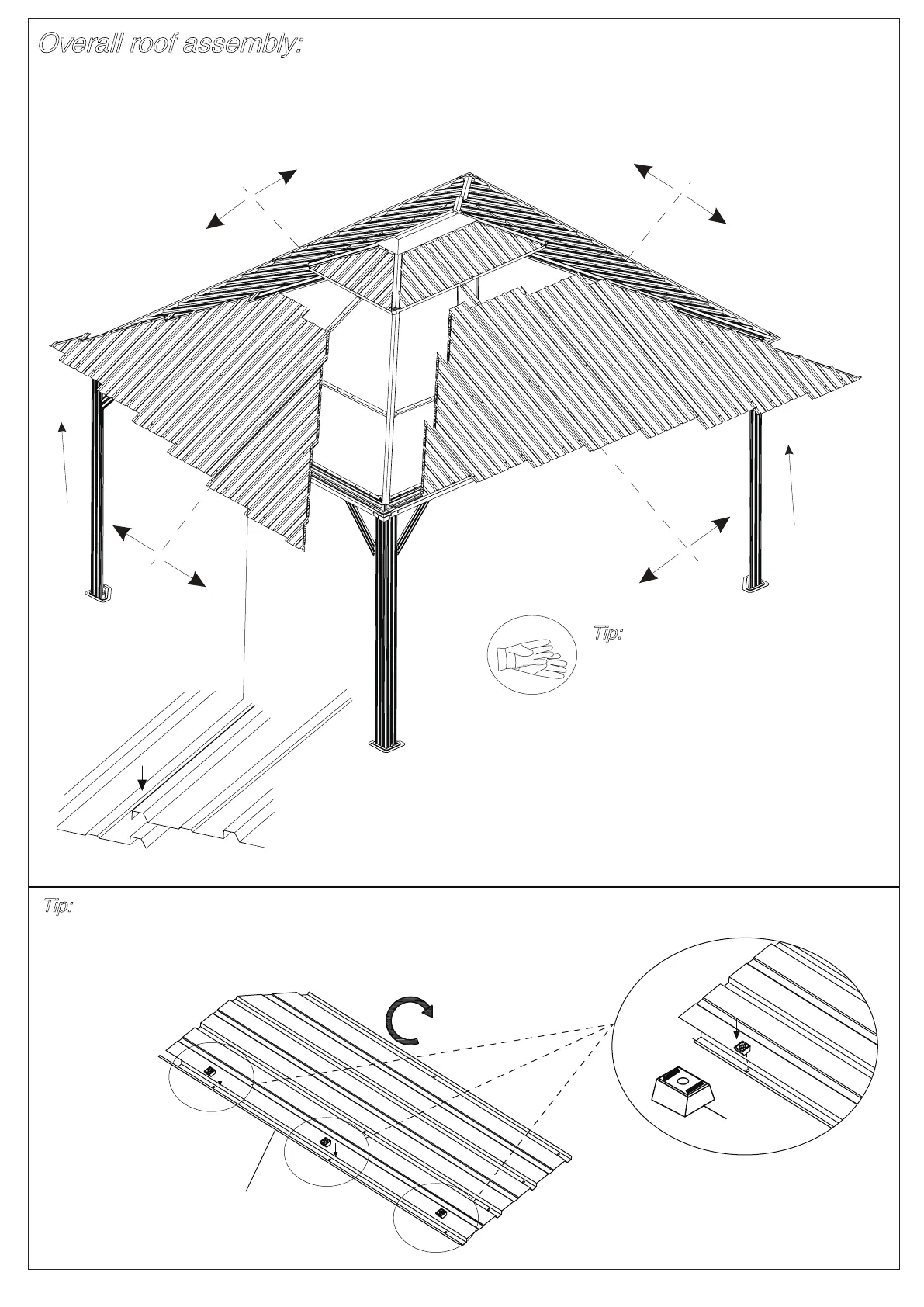 Overall roof assembly:

Tip:

Tip: