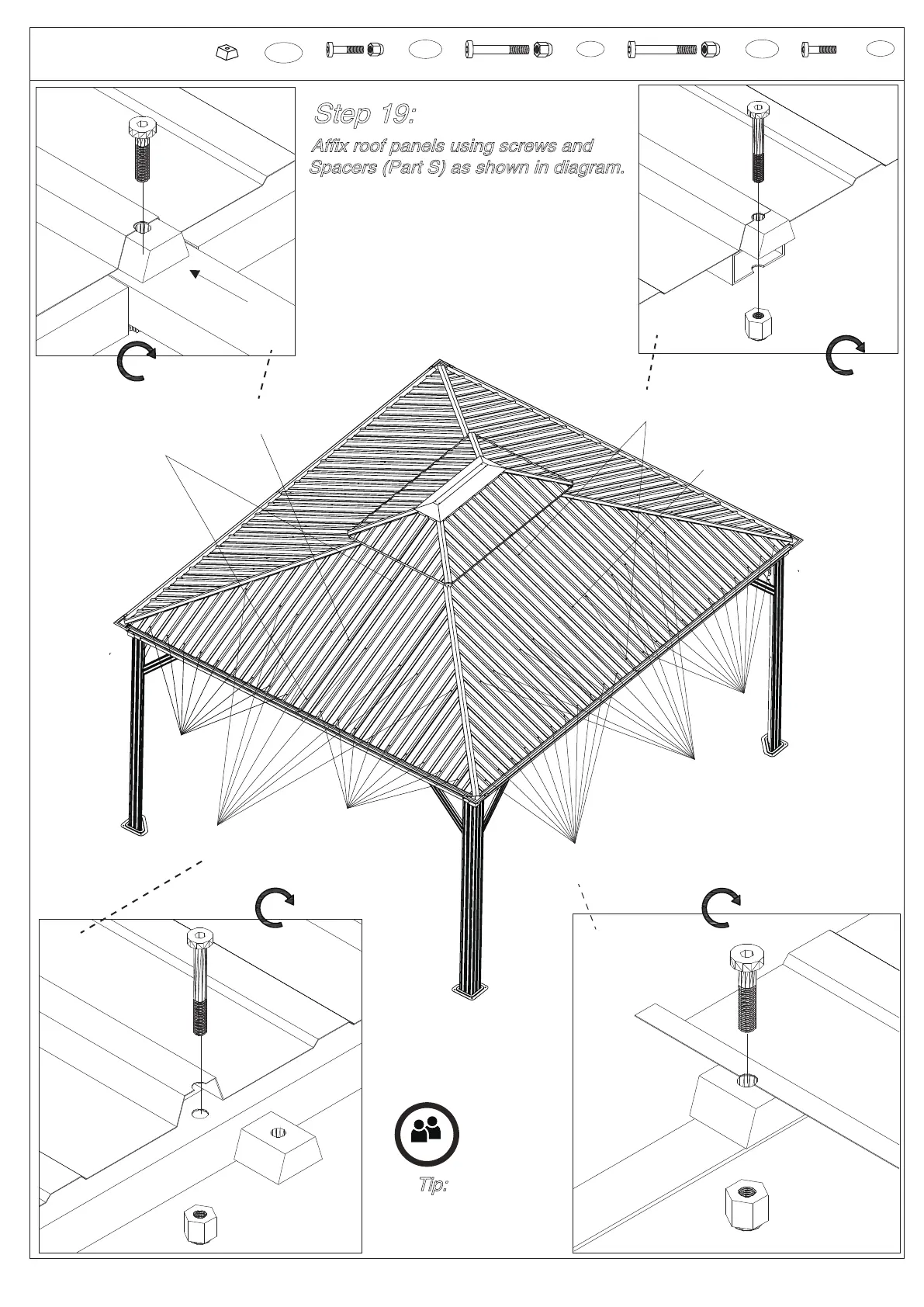 Step 19:

Affix roof panels using screws and Spacers (Part S) as shown in diagram.

Tip: