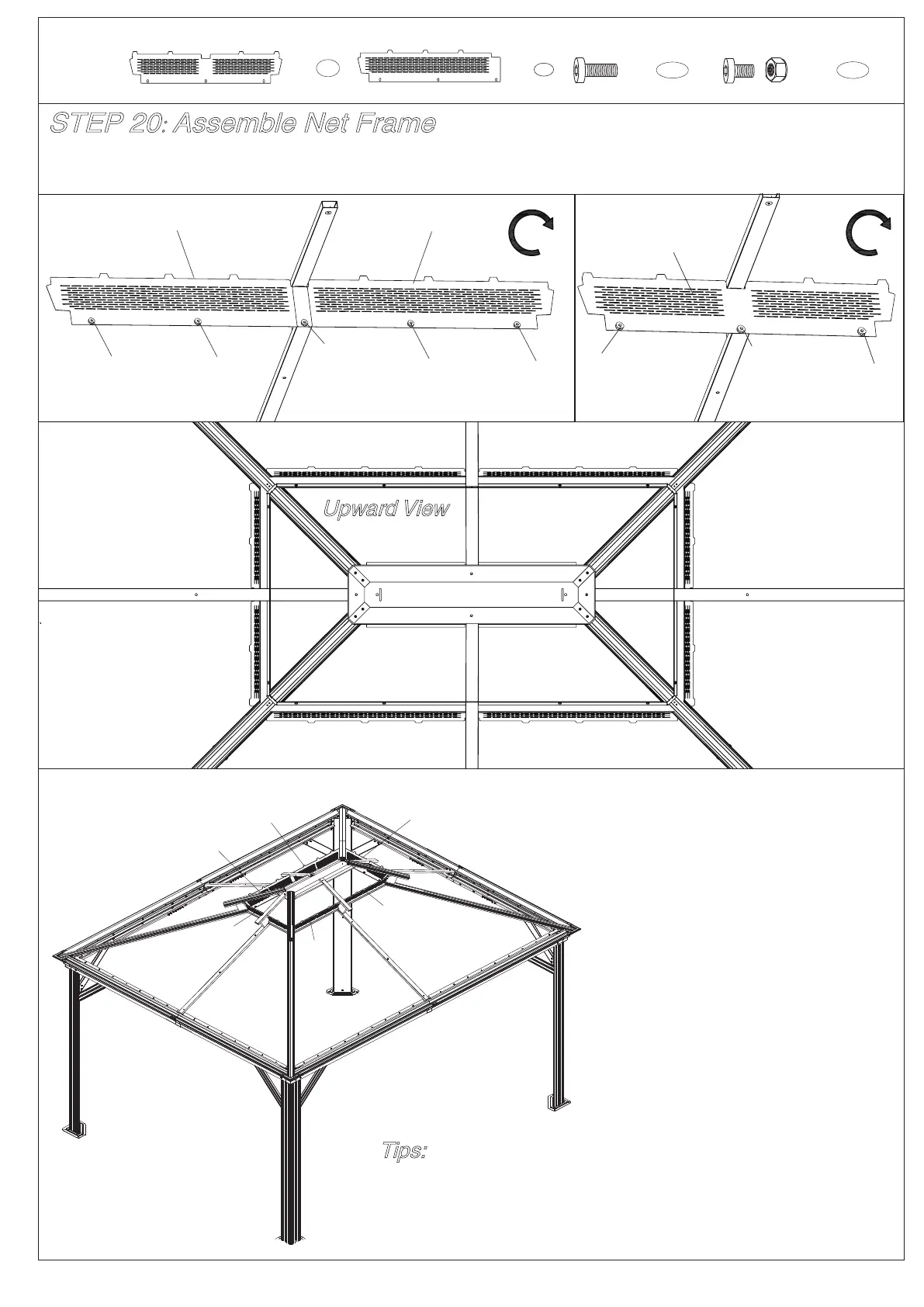 STEP 20: Assemble Net Frame

Upward View

Tips: