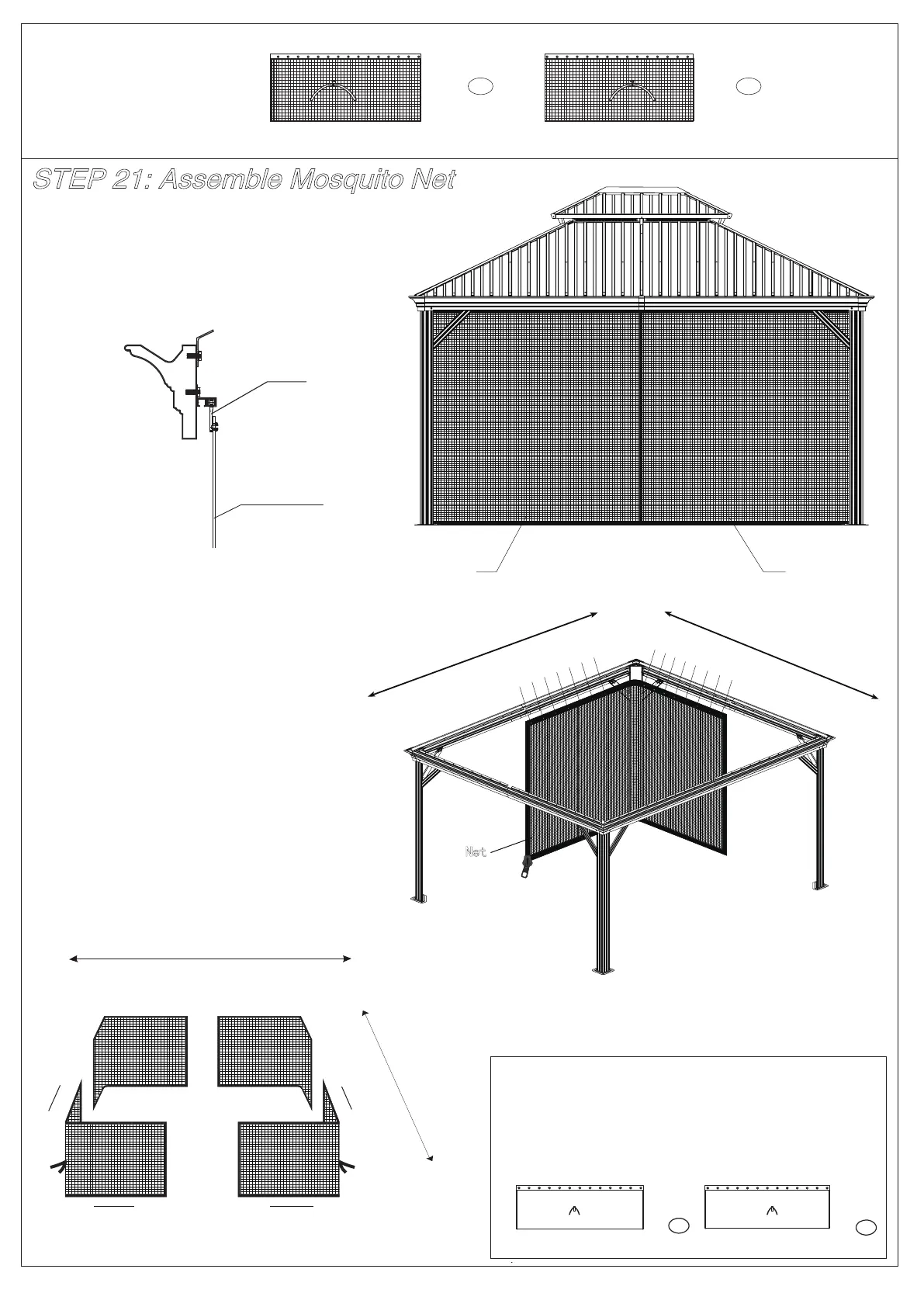 STEP 21: Assemble Mosquito Net

Net