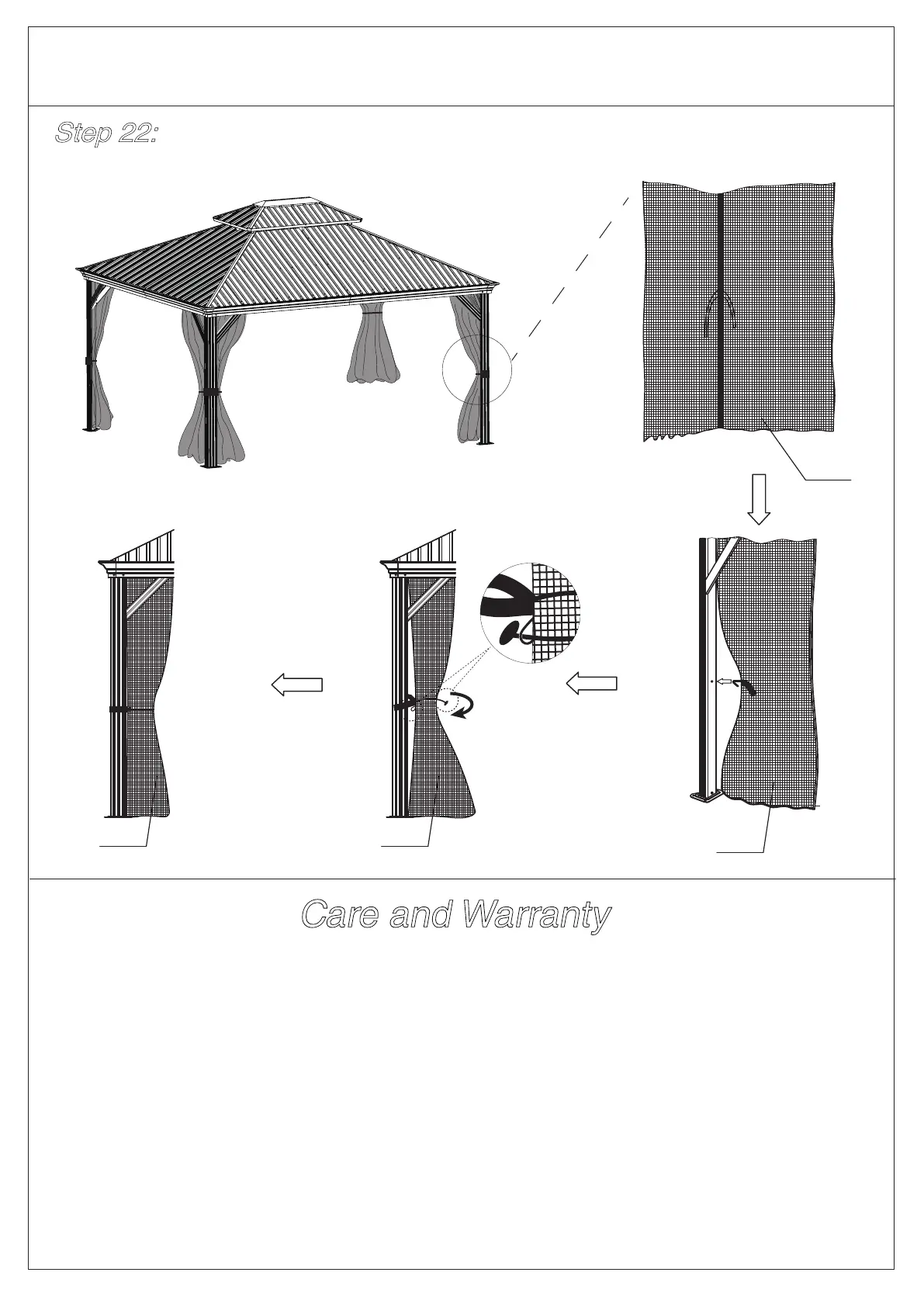 Step 22:

Care and Warranty