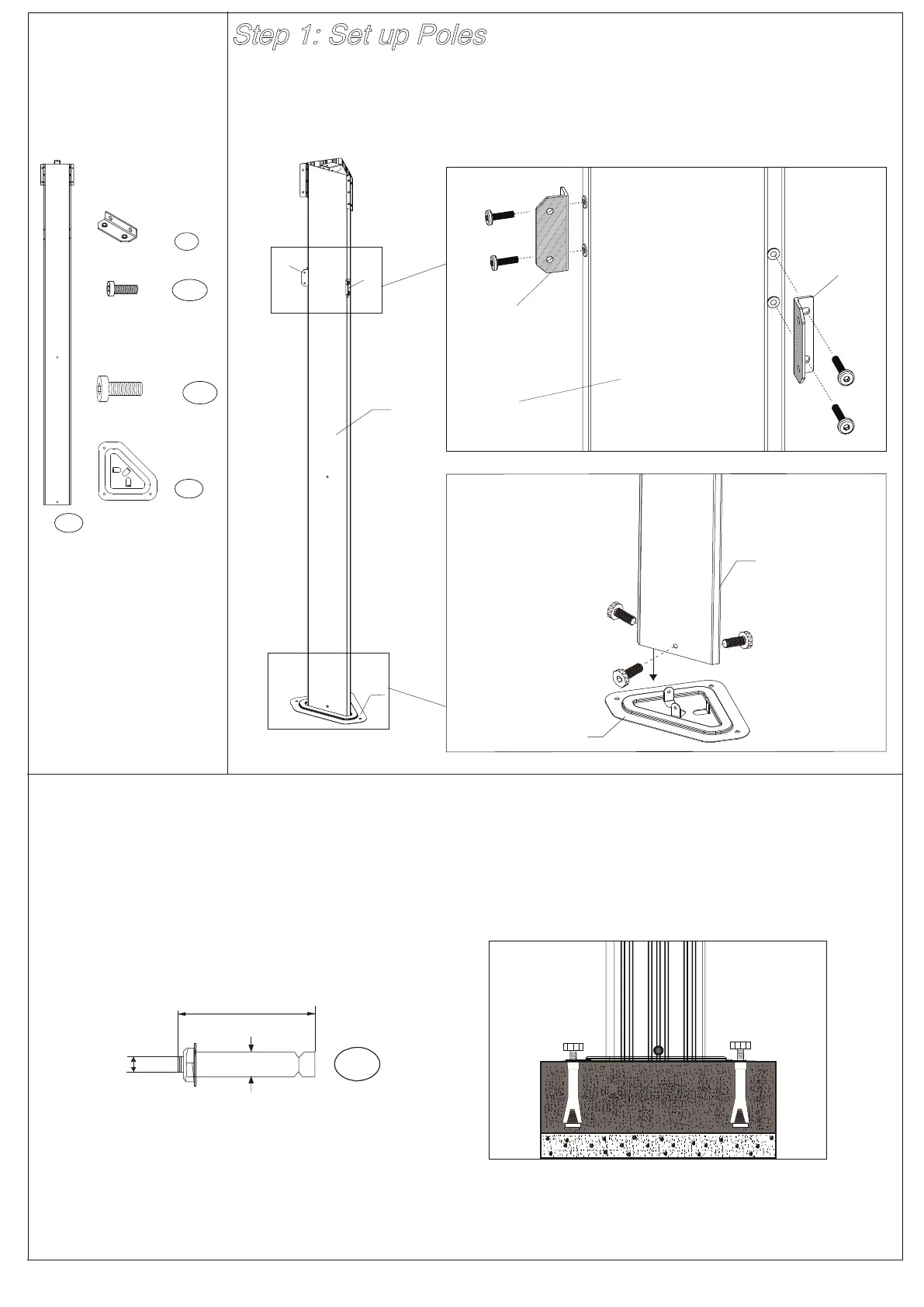 Step 1: Set up Poles