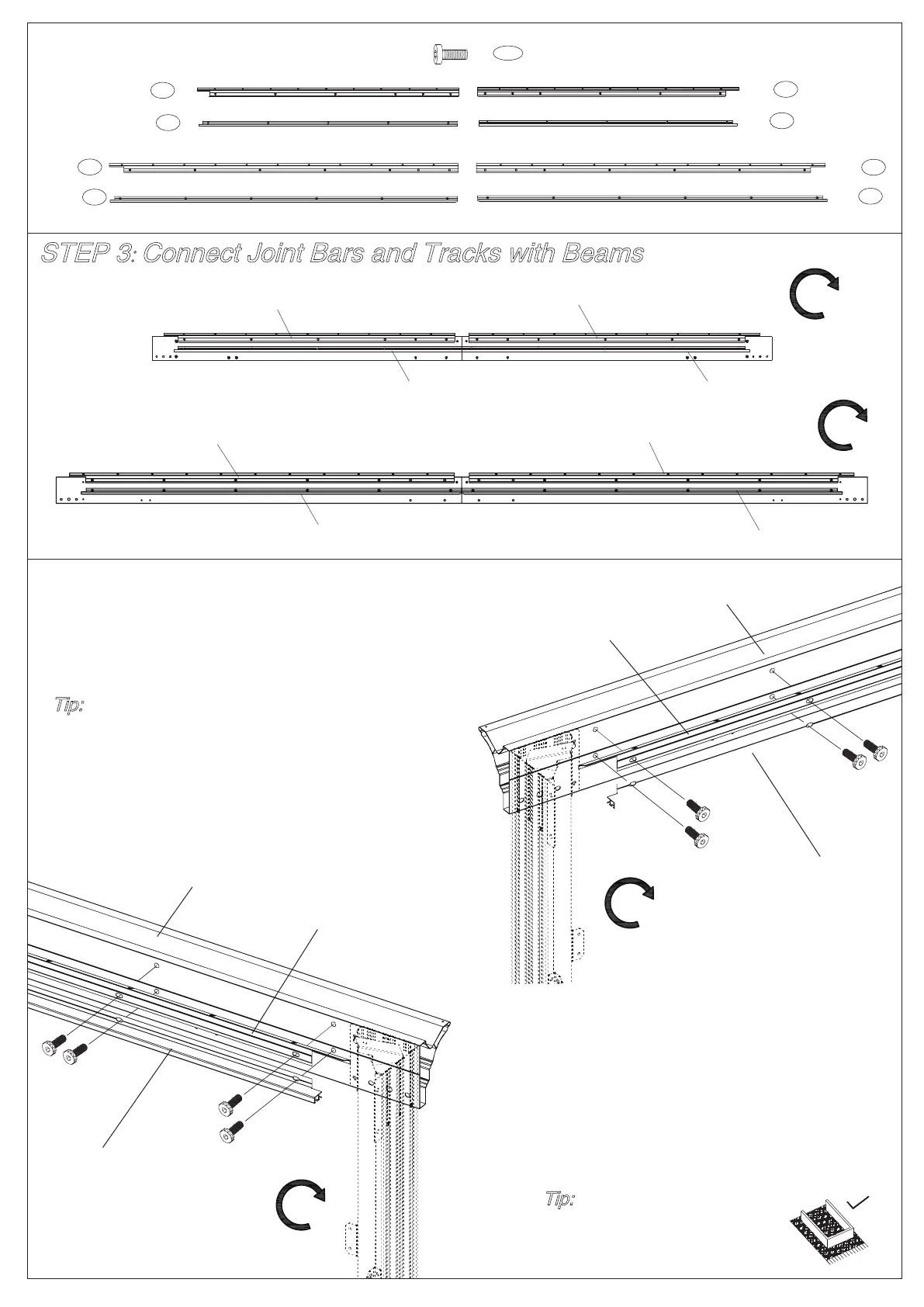 STEP 3: Connect Joint Bars and Tracks with Beams

Tip:

Tip: