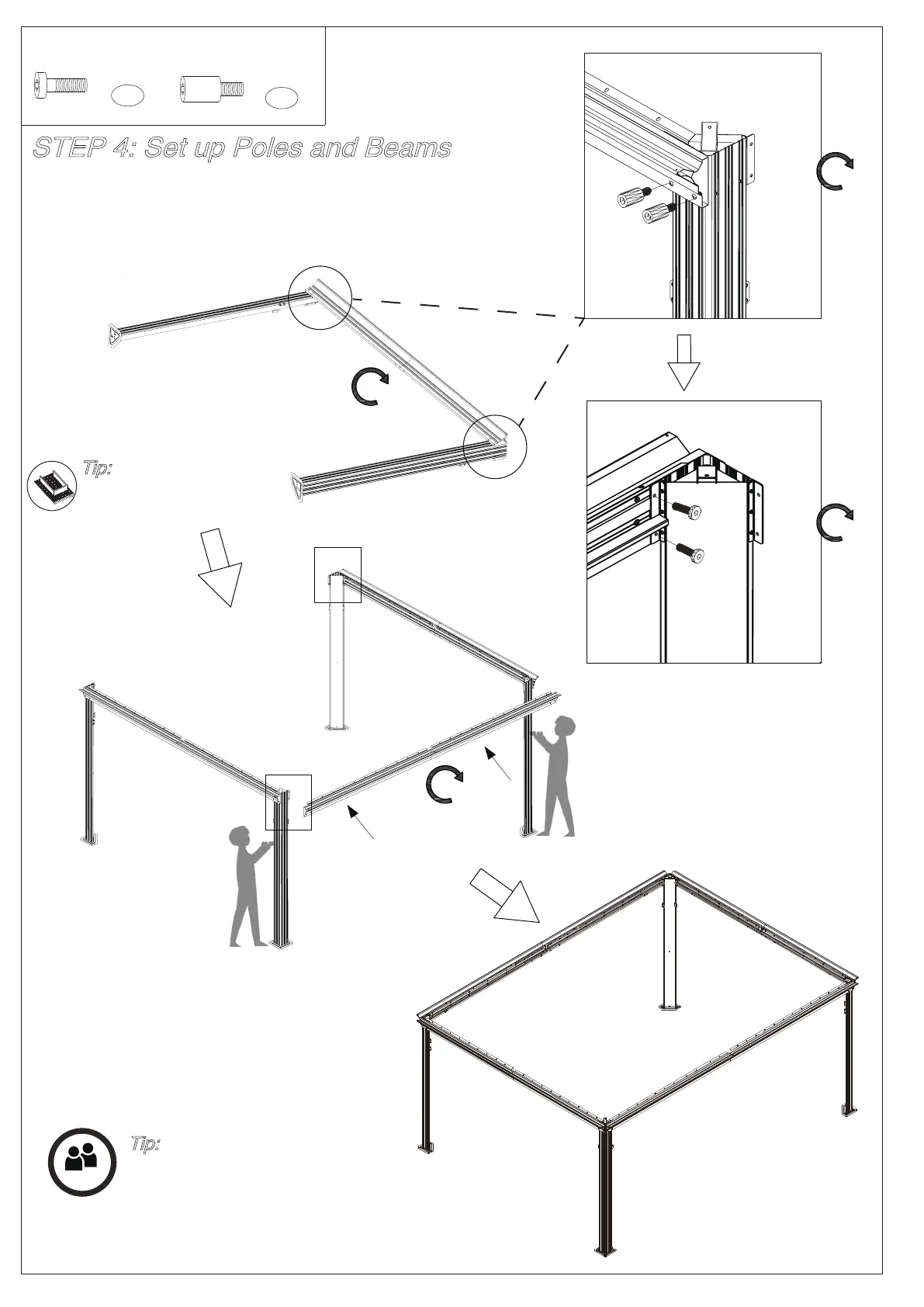 STEP 4: Set up Poles and Beams

Tip:

Tip: