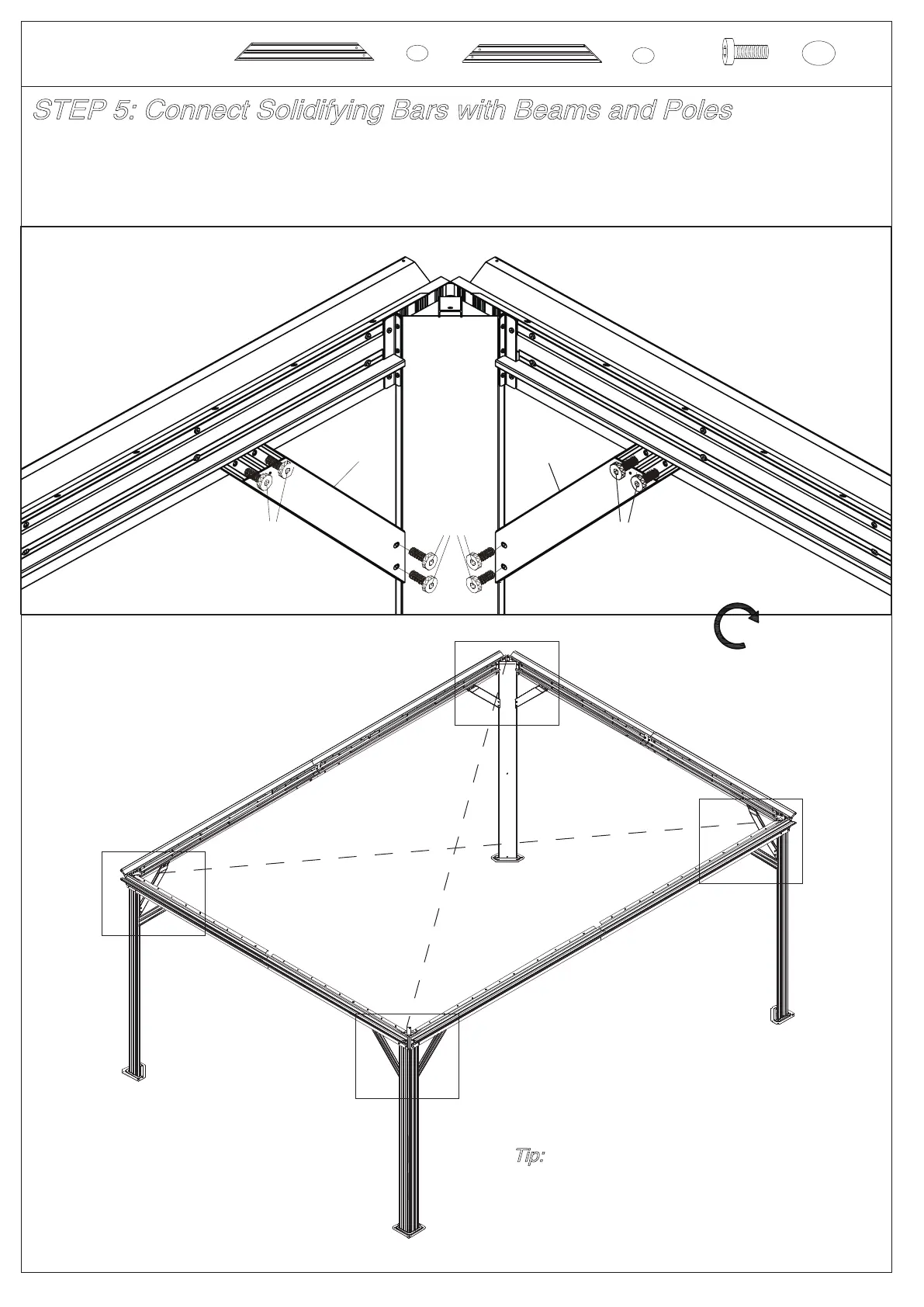 STEP 5: Connect Solidifying Bars with Beams and Poles

Tip: