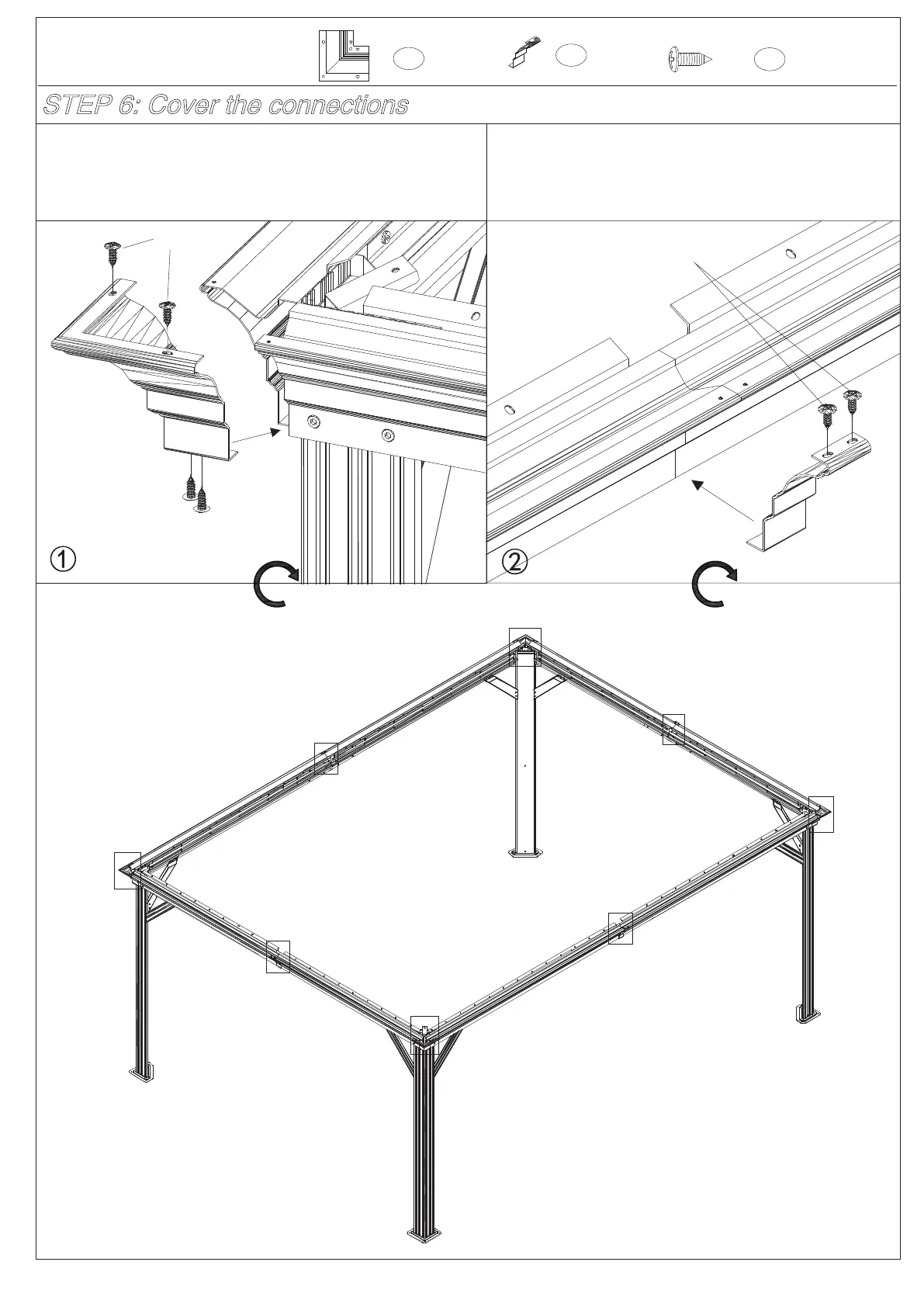 STEP 6: Cover the connections

①

②