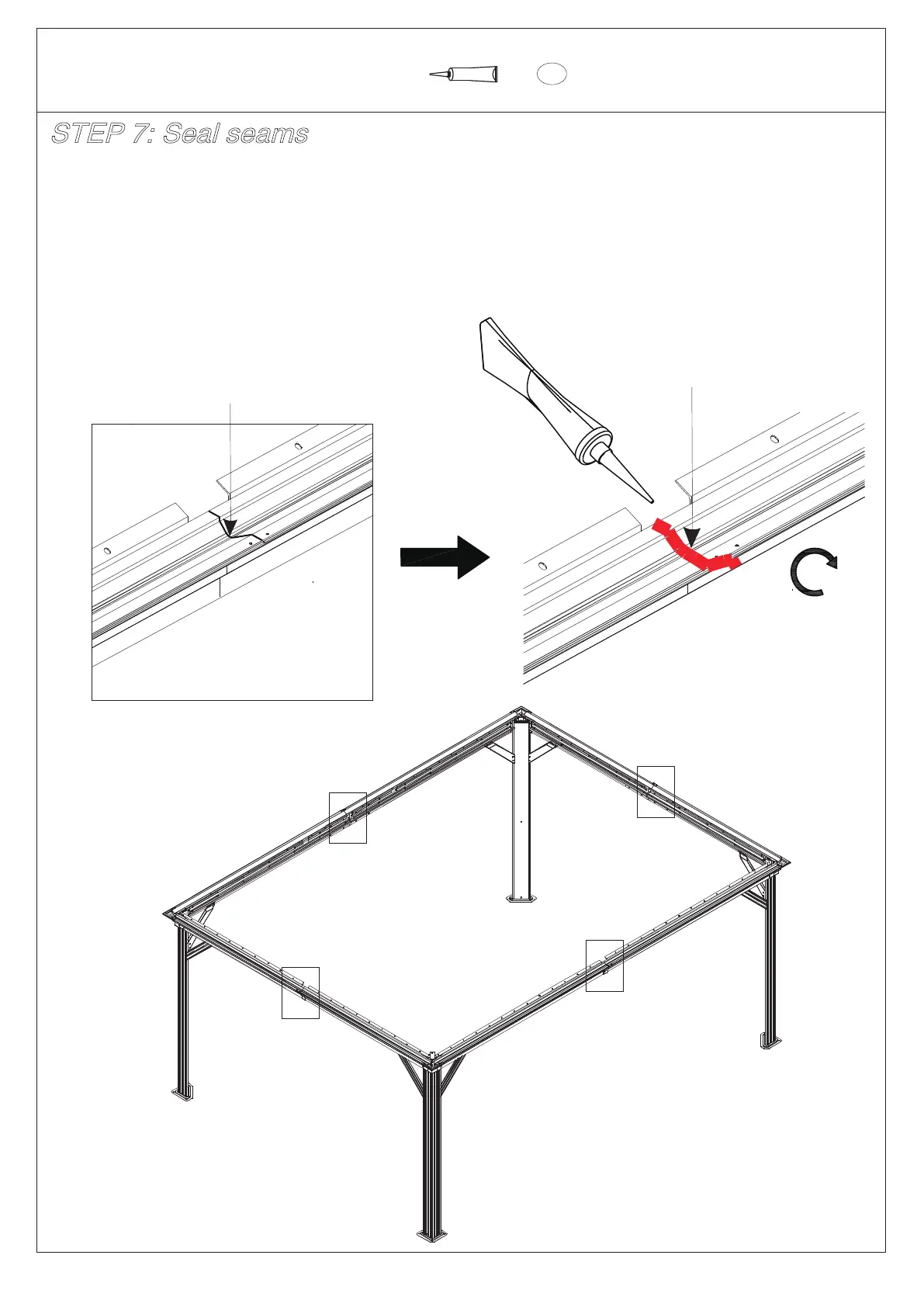 STEP 7: Seal seams