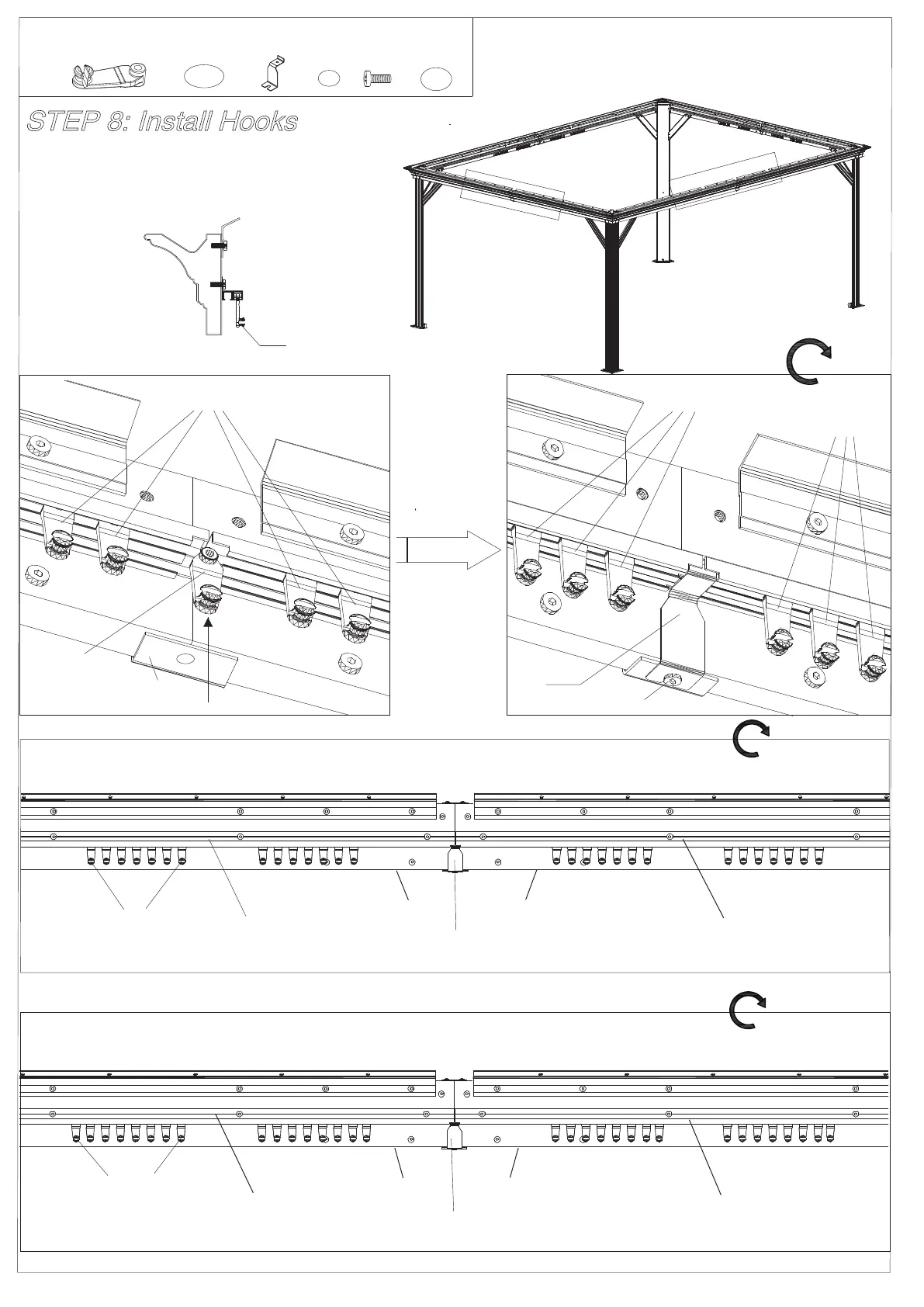 STEP 8: Install Hooks