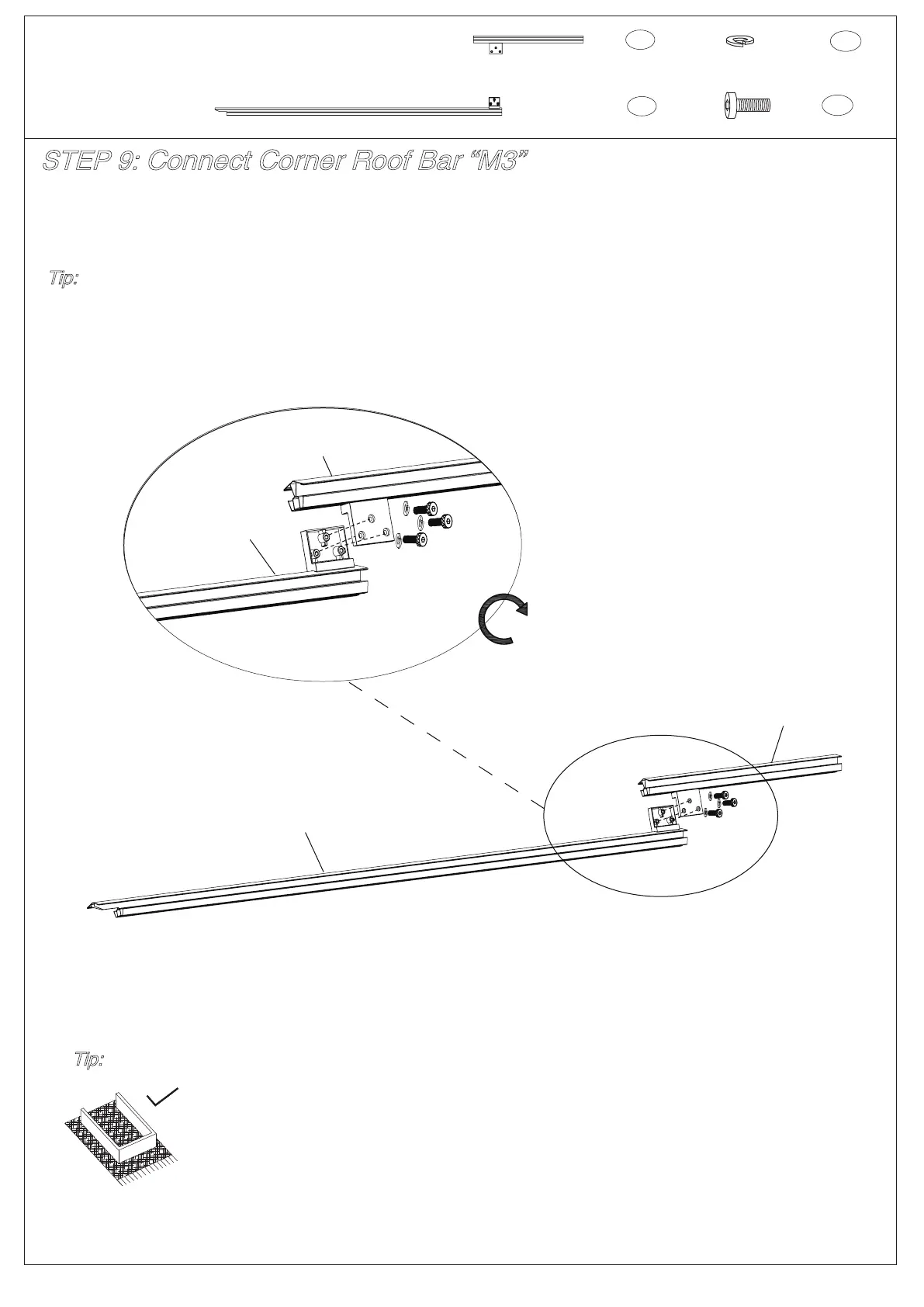 STEP 9: Connect Corner Roof Bar “M3”

Tip:

Tip: