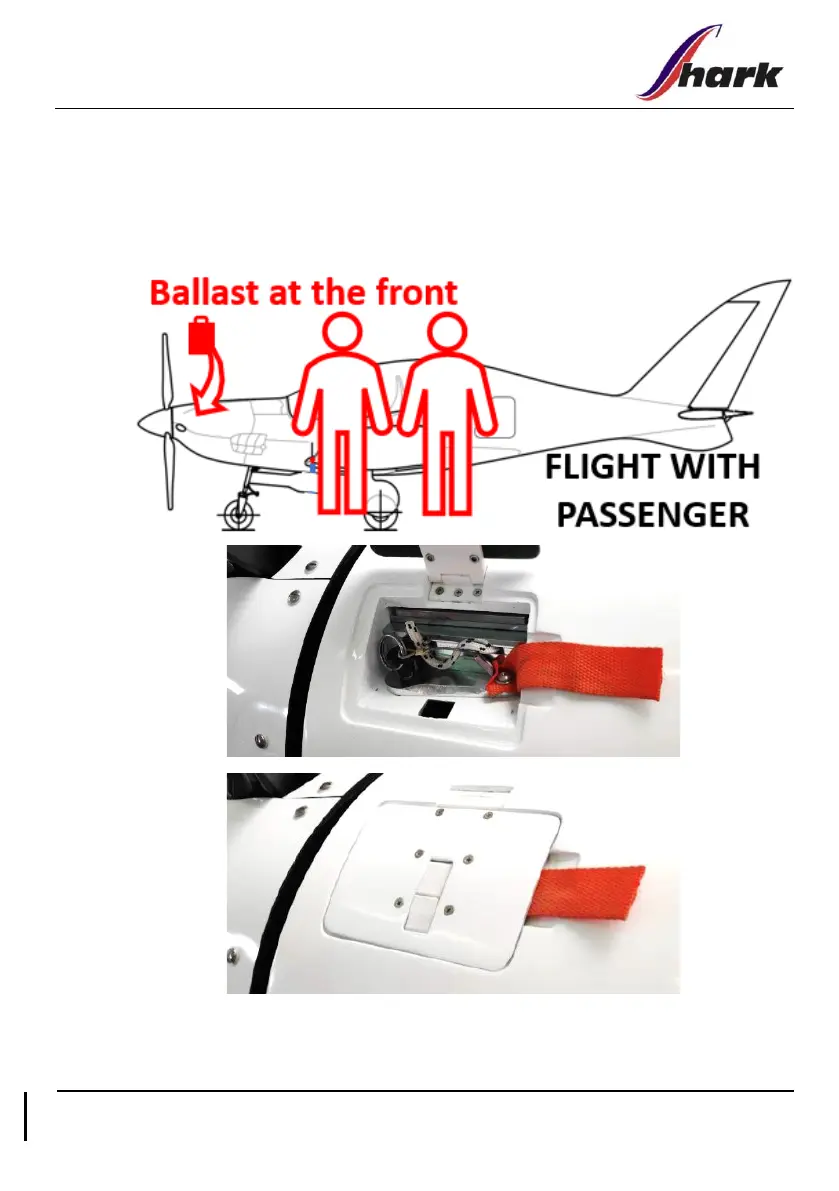 Shark

Ballast at the front

FLIGHT WITH PASSENGER