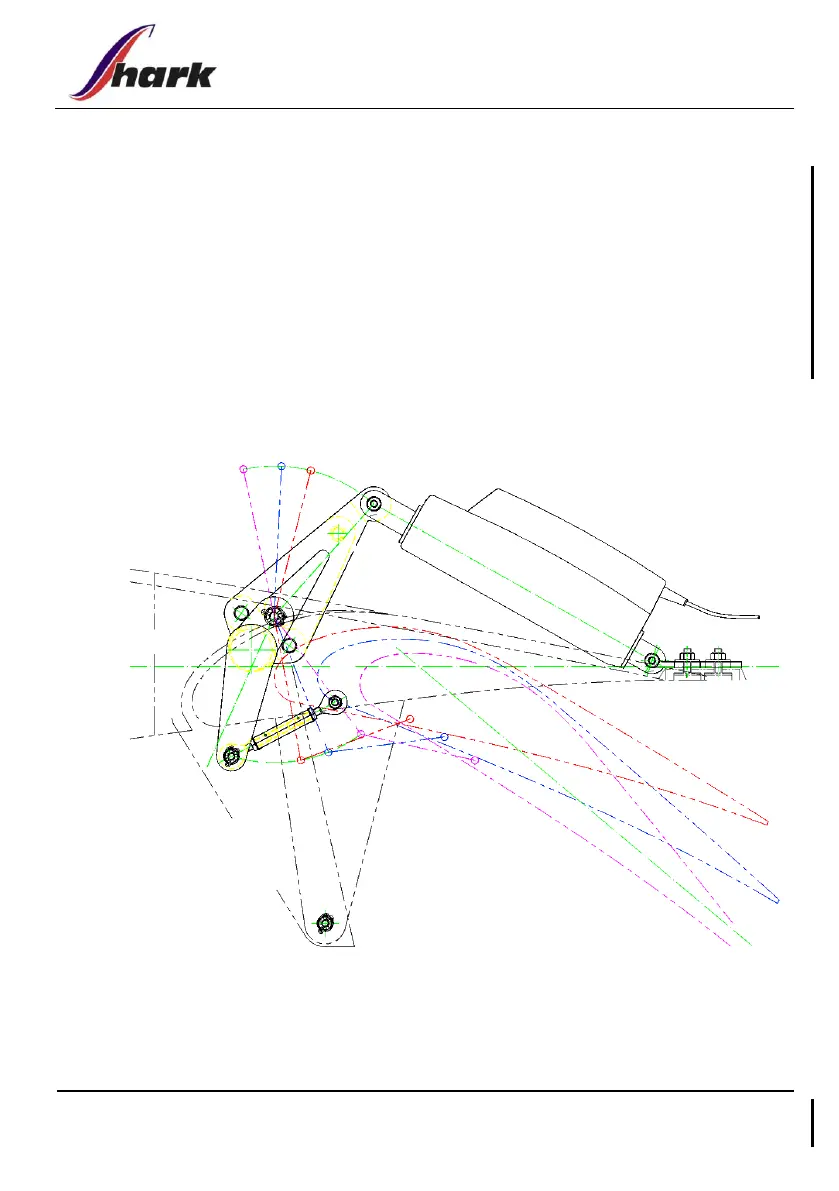 Shark