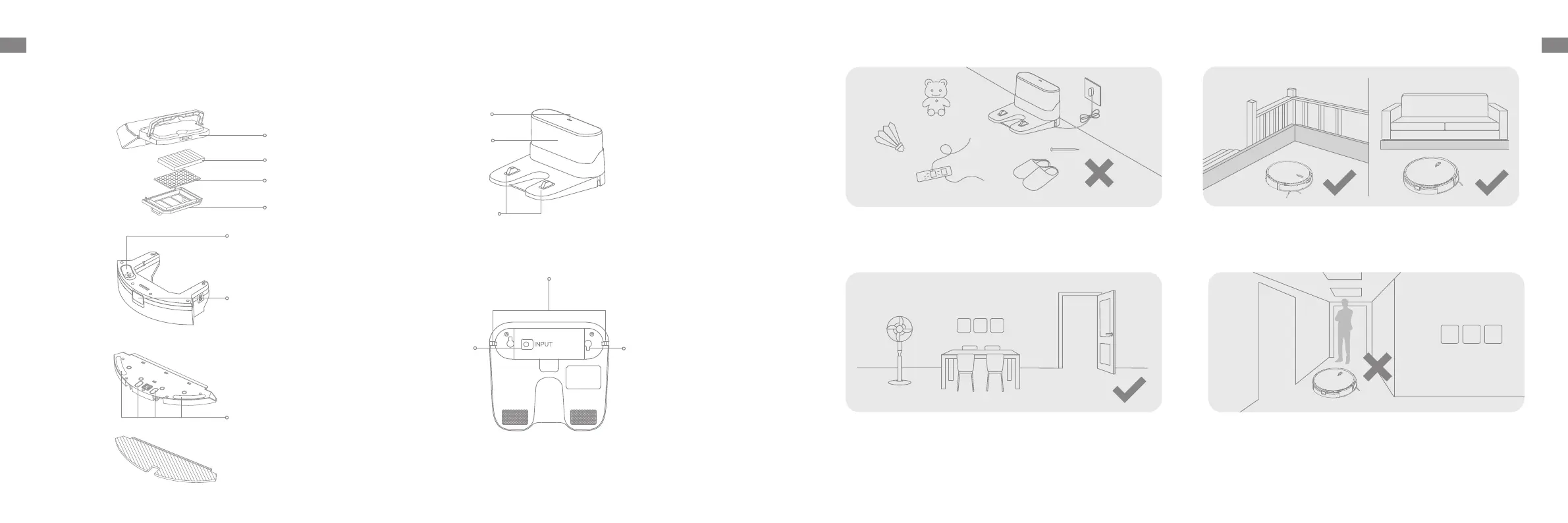 INPUT