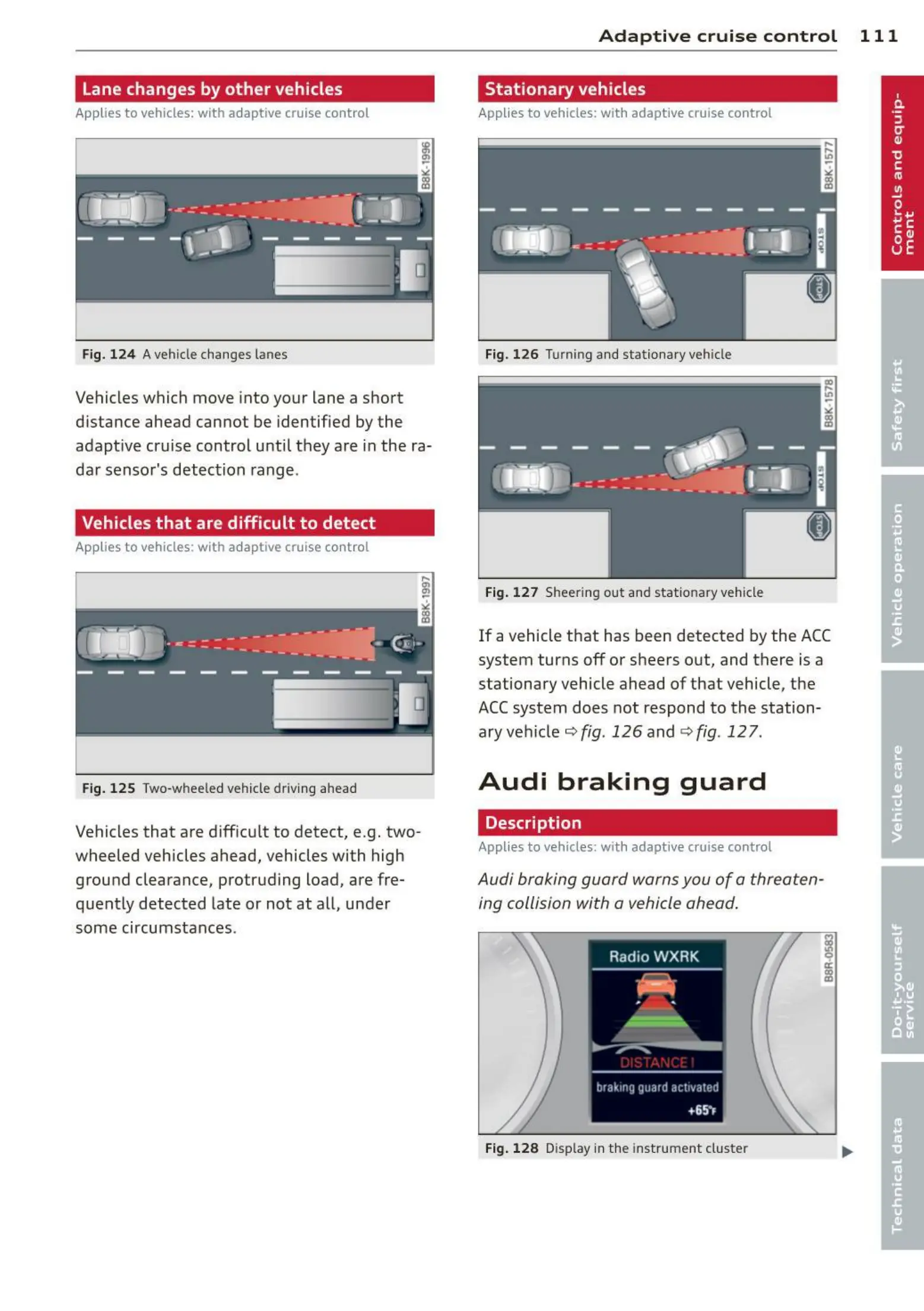 Adaptive cruise control 111

Lane changes by other vehicles

Applies to vehicles: with adaptive cruise control

B8K-1996

Fig. 124 A vehicle changes lanes

Vehicles which move into your lane a short distance ahead cannot be identified by the adaptive cruise control until they are in the radar sensor's detection range.

Vehicles that are difficult to detect

Applies to vehicles: with adaptive cruise control

B8K-1997

Fig. 125 Two-wheeled vehicle driving ahead

Vehicles that are difficult to detect, e.g. two-wheeled vehicles ahead, vehicles with high ground clearance, protruding load, are frequently detected late or not at all, under some circumstances.

Stationary vehicles

Applies to vehicles: with adaptive cruise control

B8K-1577

STOP

STOP

Fig. 126 Turning and stationary vehicle

B8K-1578

STOP

STOP

Fig. 127 Sheering out and stationary vehicle

If a vehicle that has been detected by the ACC system turns off or sheers out, and there is a stationary vehicle ahead of that vehicle, the ACC system does not respond to the stationary vehicle ⇨ fig. 126 and ⇨ fig. 127.

Audi braking guard

Description

Applies to vehicles: with adaptive cruise control

Audi braking guard warns you of a threatening collision with a vehicle ahead.

B8R-0583

Radio WXRK

DISTANCE !

braking guard activated

+65°F

Fig. 128 Display in the instrument cluster

Controls and equipment

Safety first

Vehicle operation

Vehicle care

Do-it-yourself service

Technical data