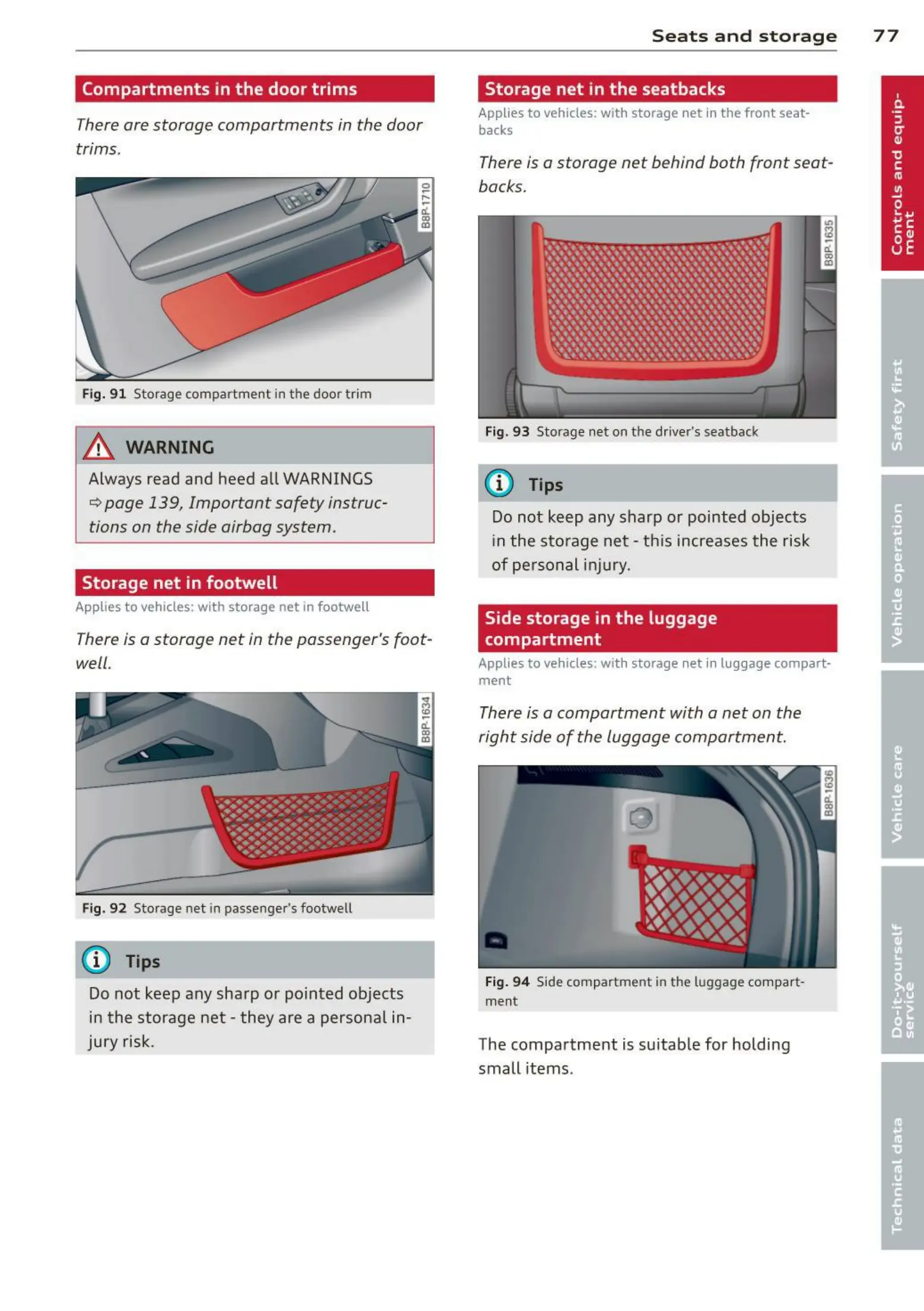 Seats and storage 77

Compartments in the door trims

There are storage compartments in the door trims.

B8P-1710

Fig. 91 Storage compartment in the door trim

WARNING

Always read and heed all WARNINGS ⇨ page 139, Important safety instructions on the side airbag system.

Storage net in footwell

Applies to vehicles: with storage net in footwell

There is a storage net in the passenger's footwell.

B8P-1634

Fig. 92 Storage net in passenger's footwell

Tips

Do not keep any sharp or pointed objects in the storage net - they are a personal injury risk.

Storage net in the seatbacks

Applies to vehicles: with storage net in the front seatbacks

There is a storage net behind both front seatbacks.

B8P-1635

Fig. 93 Storage net on the driver's seatback

Tips

Do not keep any sharp or pointed objects in the storage net - this increases the risk of personal injury.

Side storage in the luggage compartment

Applies to vehicles: with storage net in luggage compartment

There is a compartment with a net on the right side of the luggage compartment.

B8P-1636

Fig. 94 Side compartment in the luggage compartment

The compartment is suitable for holding small items.

Controls and equipment

Safety first

Vehicle operation

Vehicle care

Do-it-yourself service

Technical data