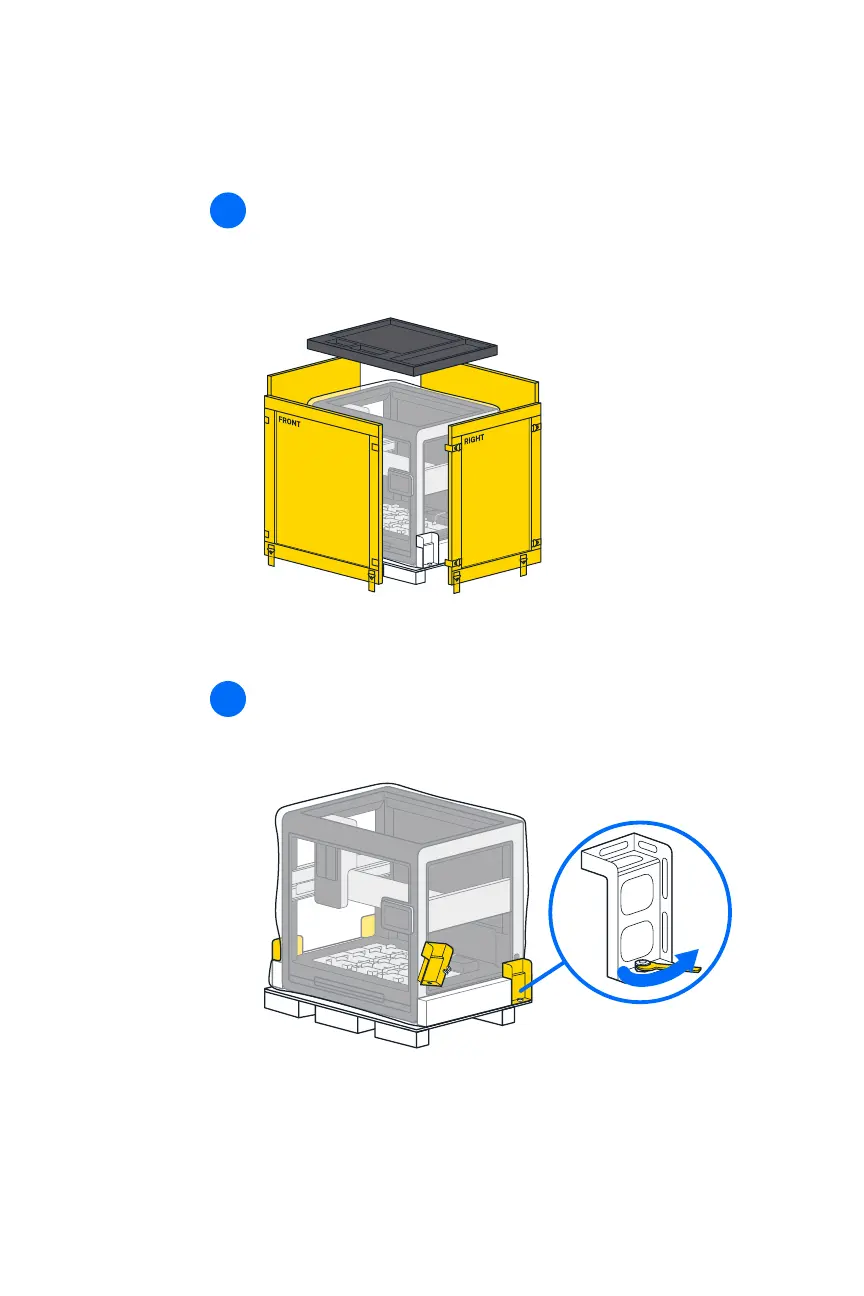 FRONT

RIGHT