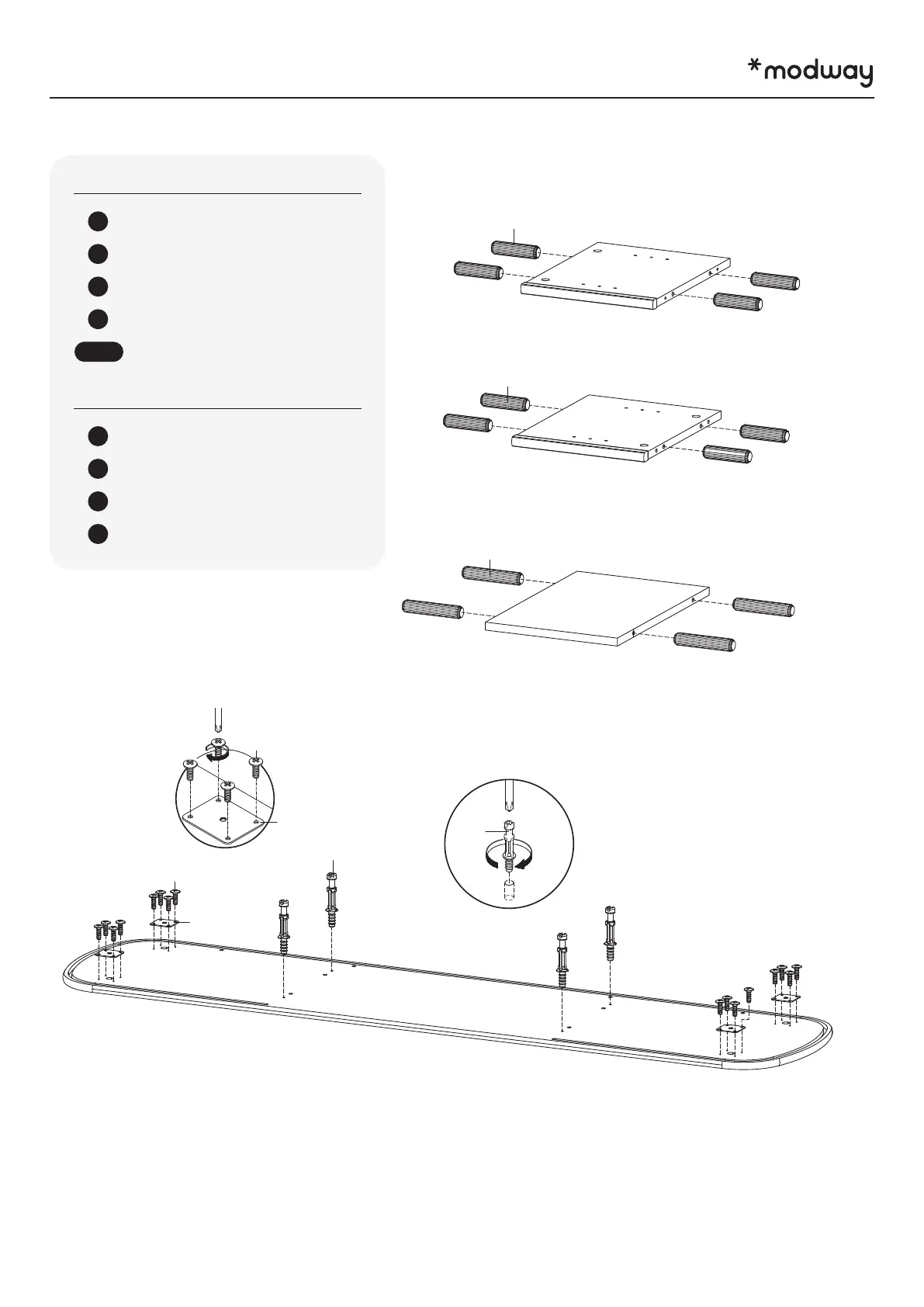 *modway