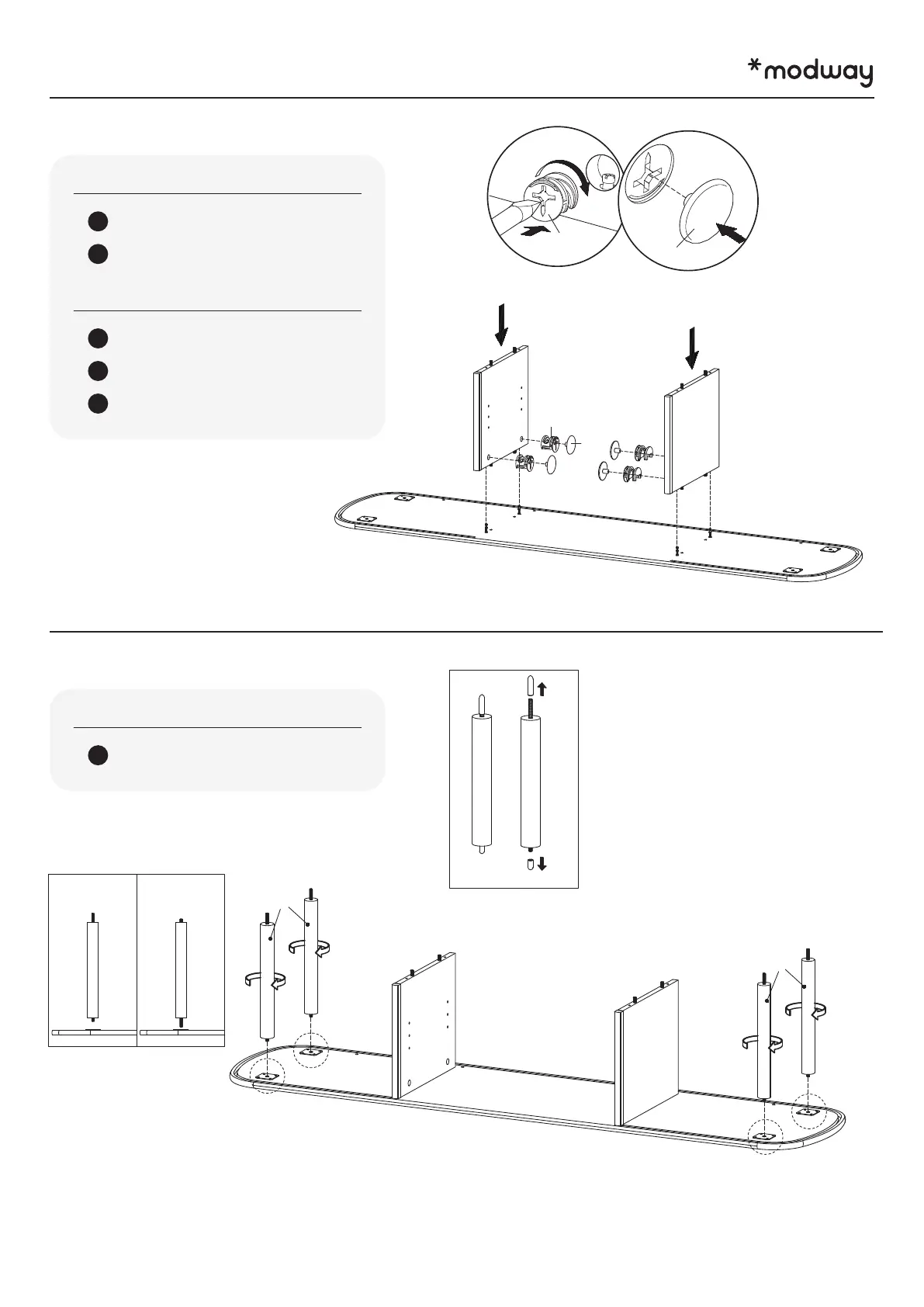 *modway