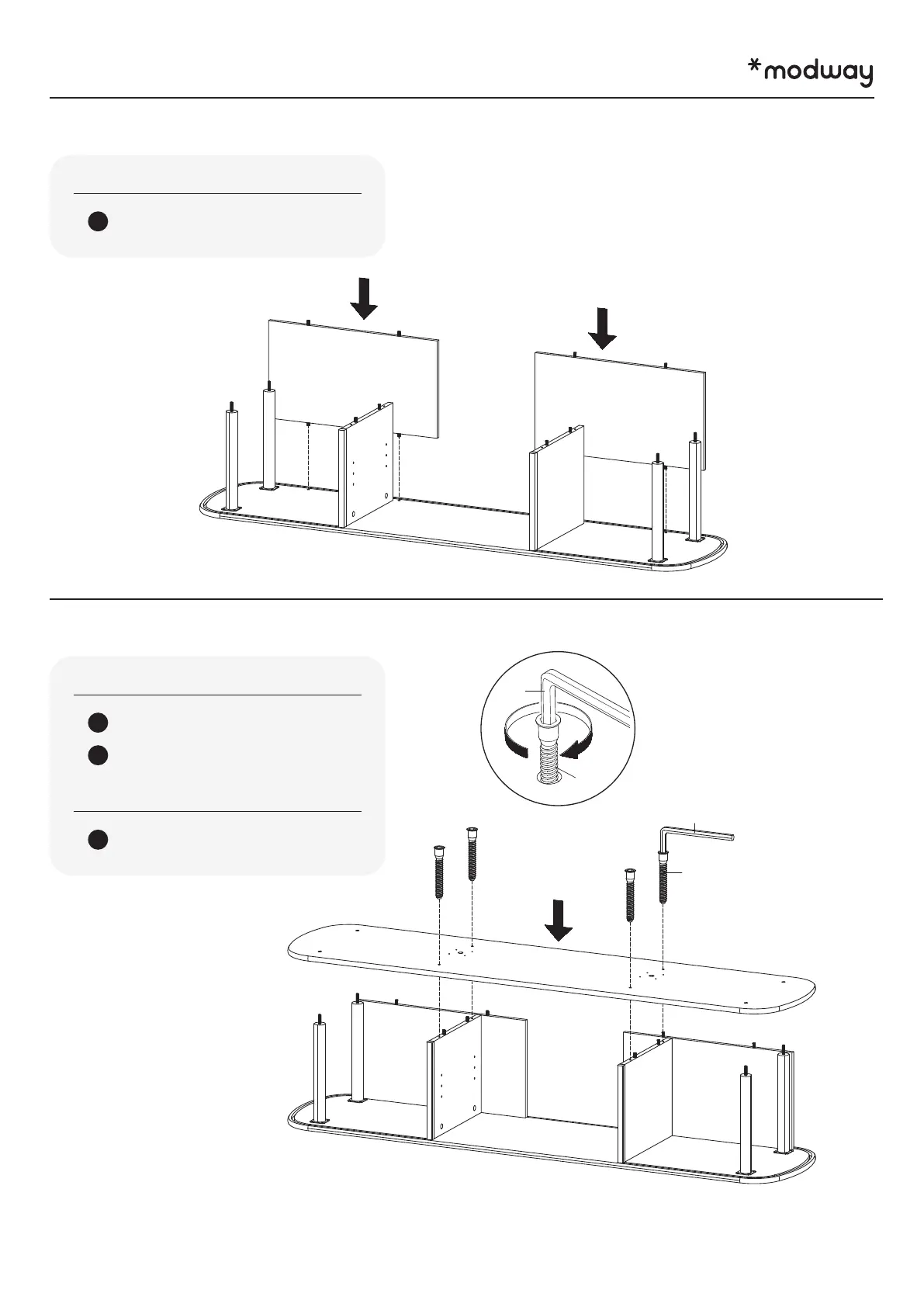 *modway