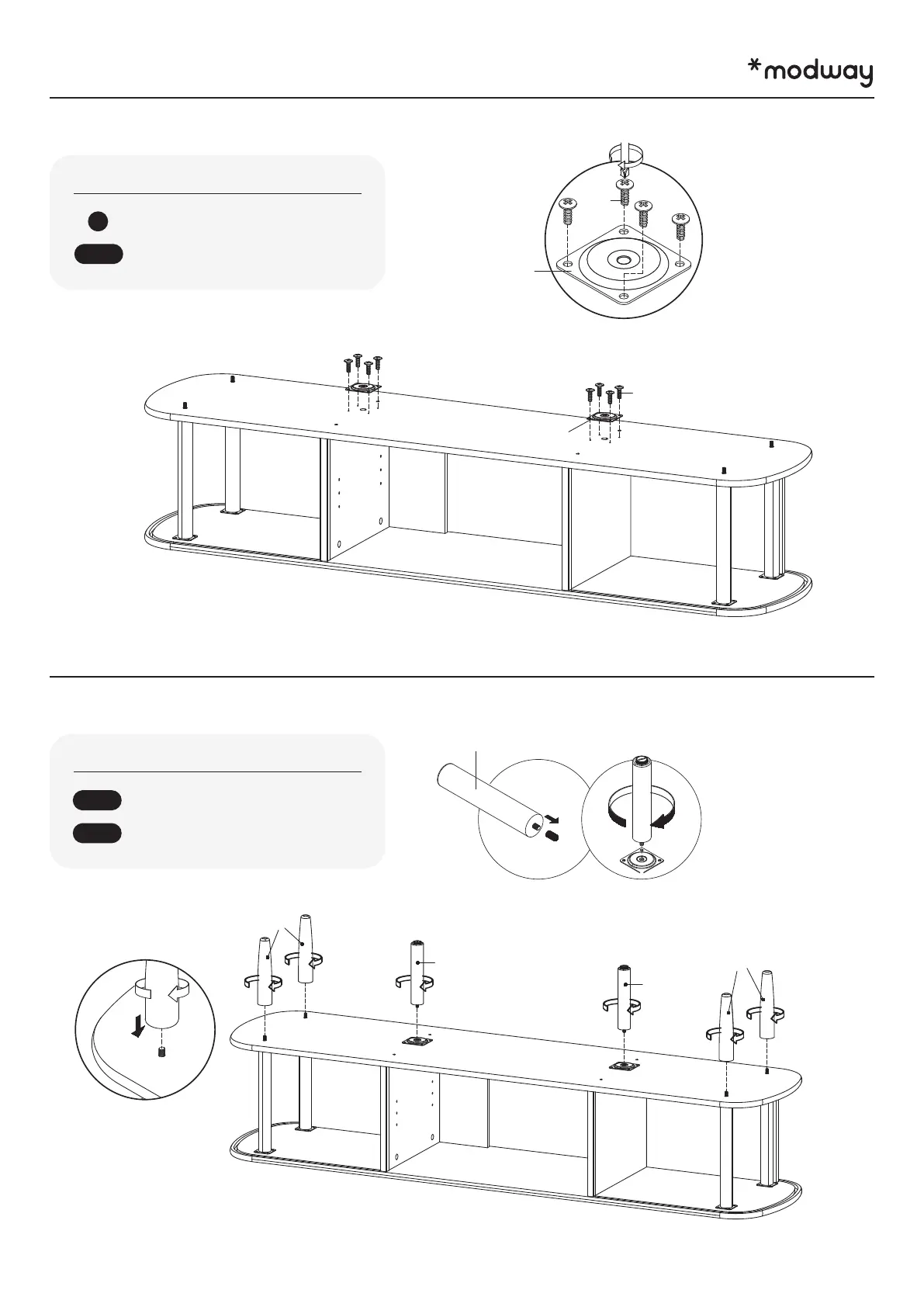 *modway