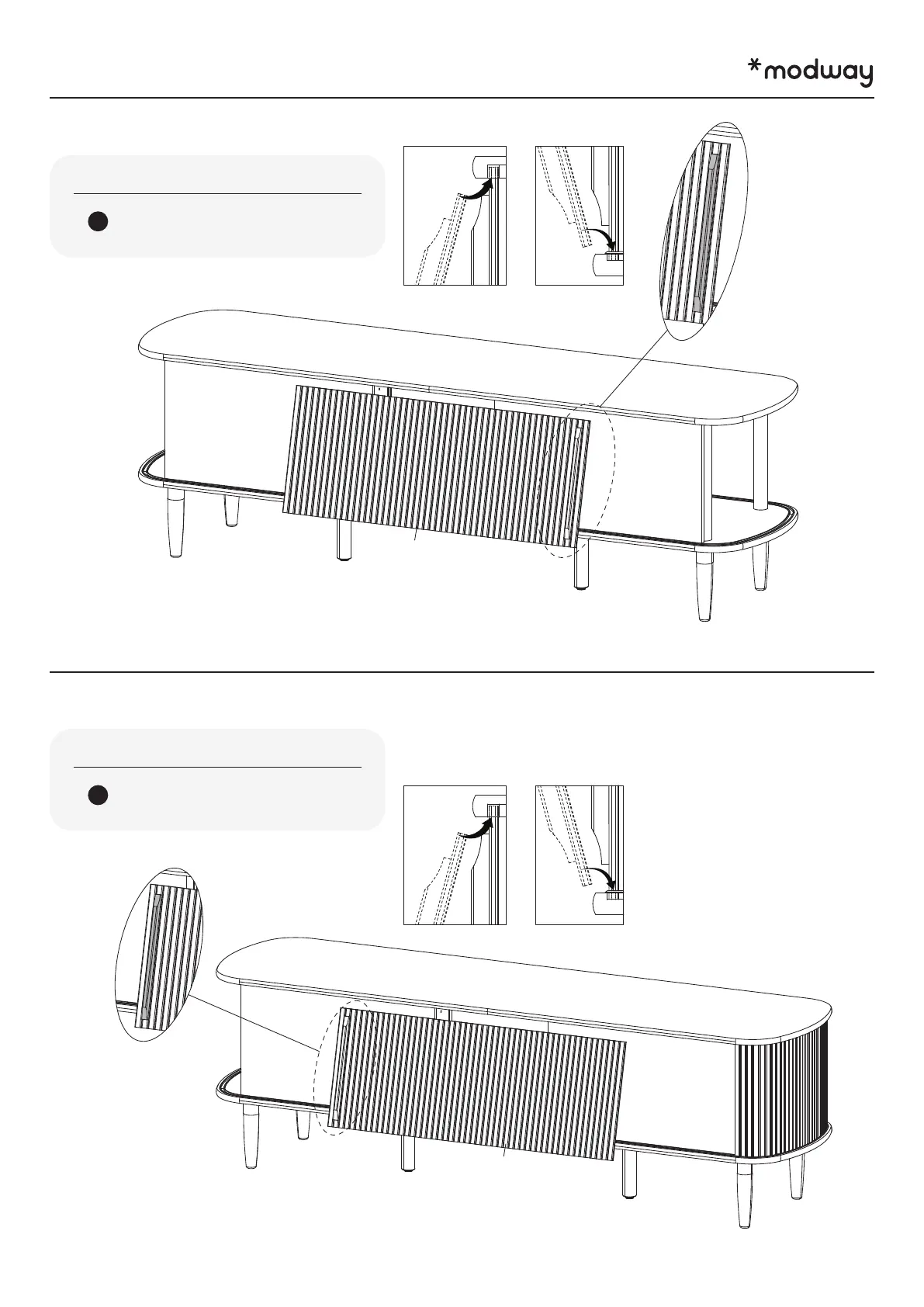 *modway