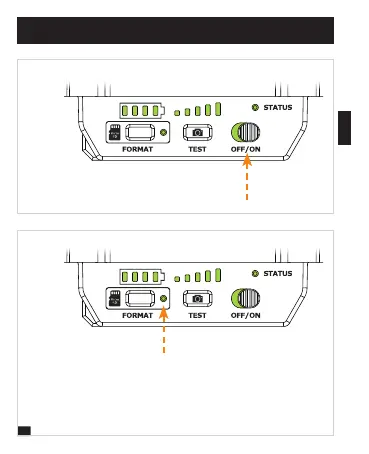 STATUS

FORMAT

TEST

OFF/ON

STATUS

FORMAT

TEST

OFF/ON