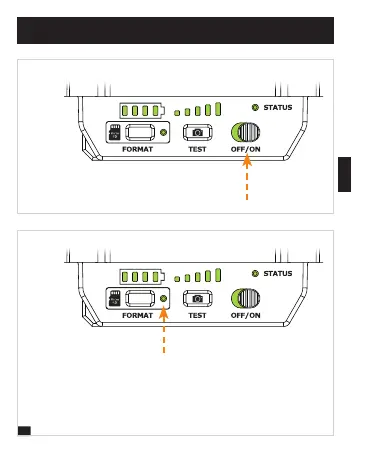 STATUS
FORMAT
TEST
OFF/ON

STATUS
FORMAT
TEST
OFF/ON