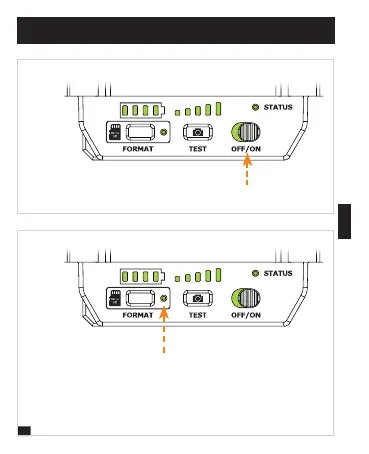 STATUS

FORMAT

TEST

OFF/ON

STATUS

FORMAT

TEST

OFF/ON