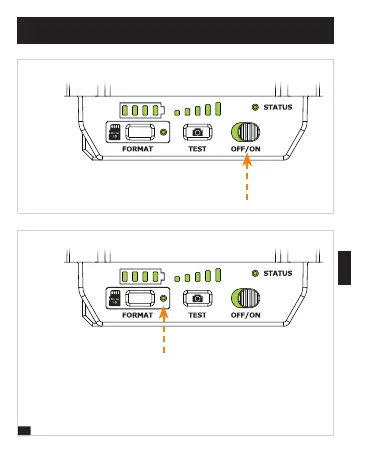 STATUS
FORMAT
TEST
OFF/ON

STATUS
FORMAT
TEST
OFF/ON