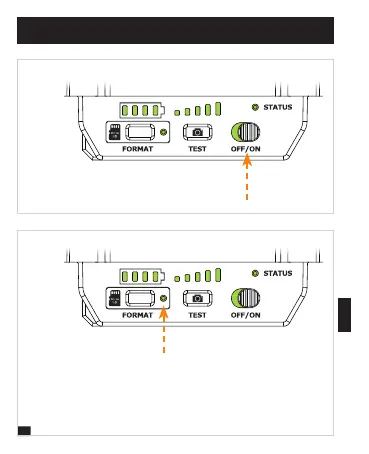 STATUS
FORMAT
TEST
OFF/ON

STATUS
FORMAT
TEST
OFF/ON