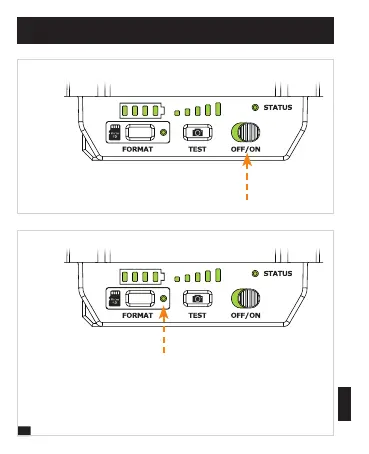 STATUS
FORMAT
TEST
OFF/ON

STATUS
FORMAT
TEST
OFF/ON