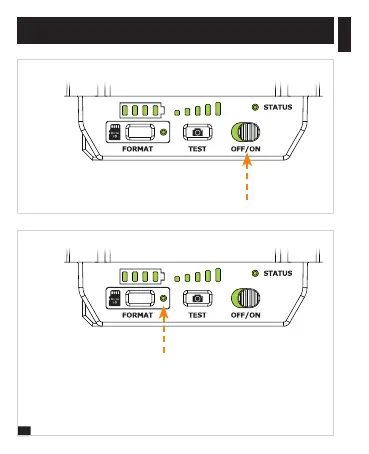 STATUS
FORMAT
TEST
OFF/ON

STATUS
FORMAT
TEST
OFF/ON