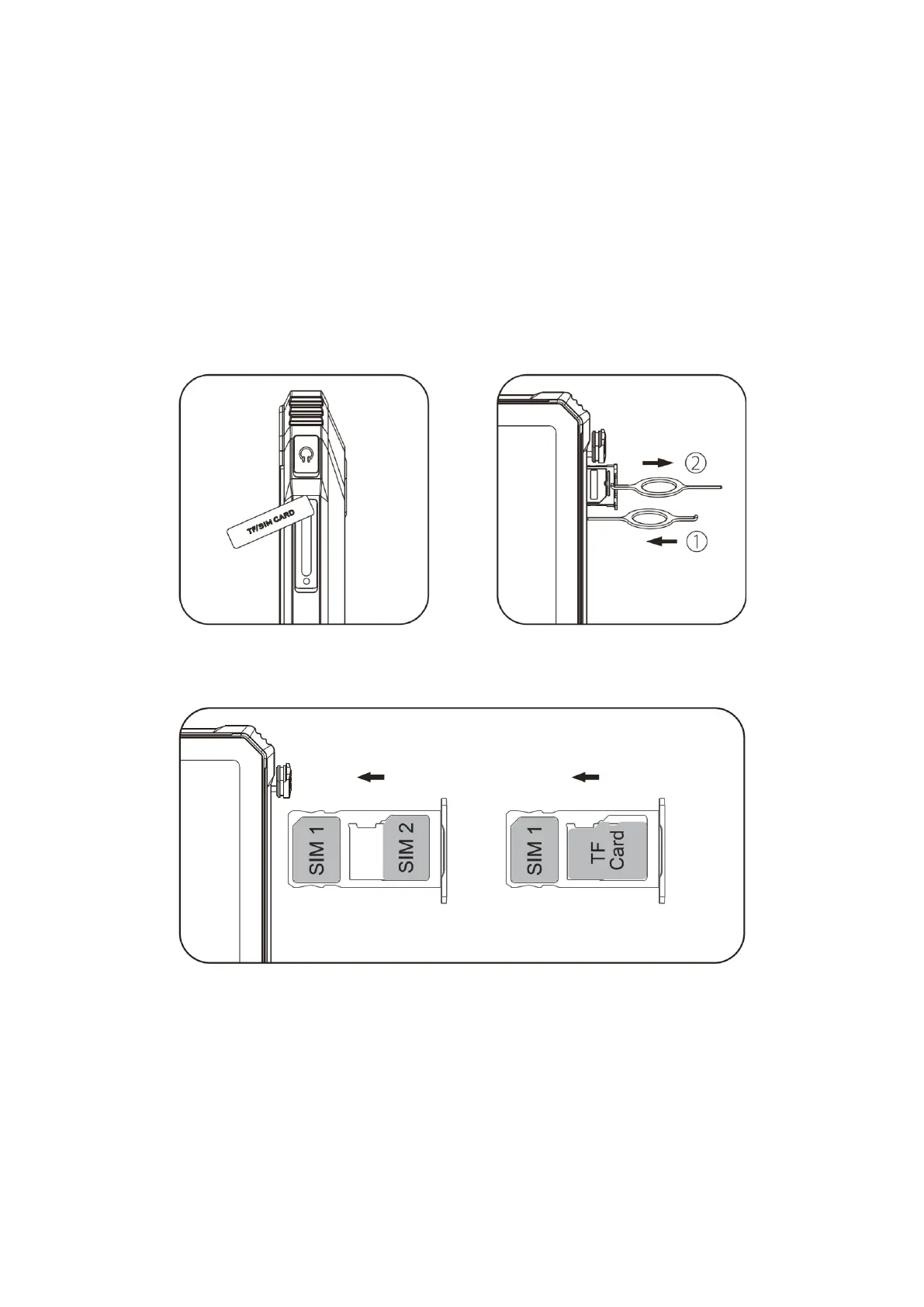 TF/SIM CARD

②

①

SIM 1

SIM 2

SIM 1

TF Card