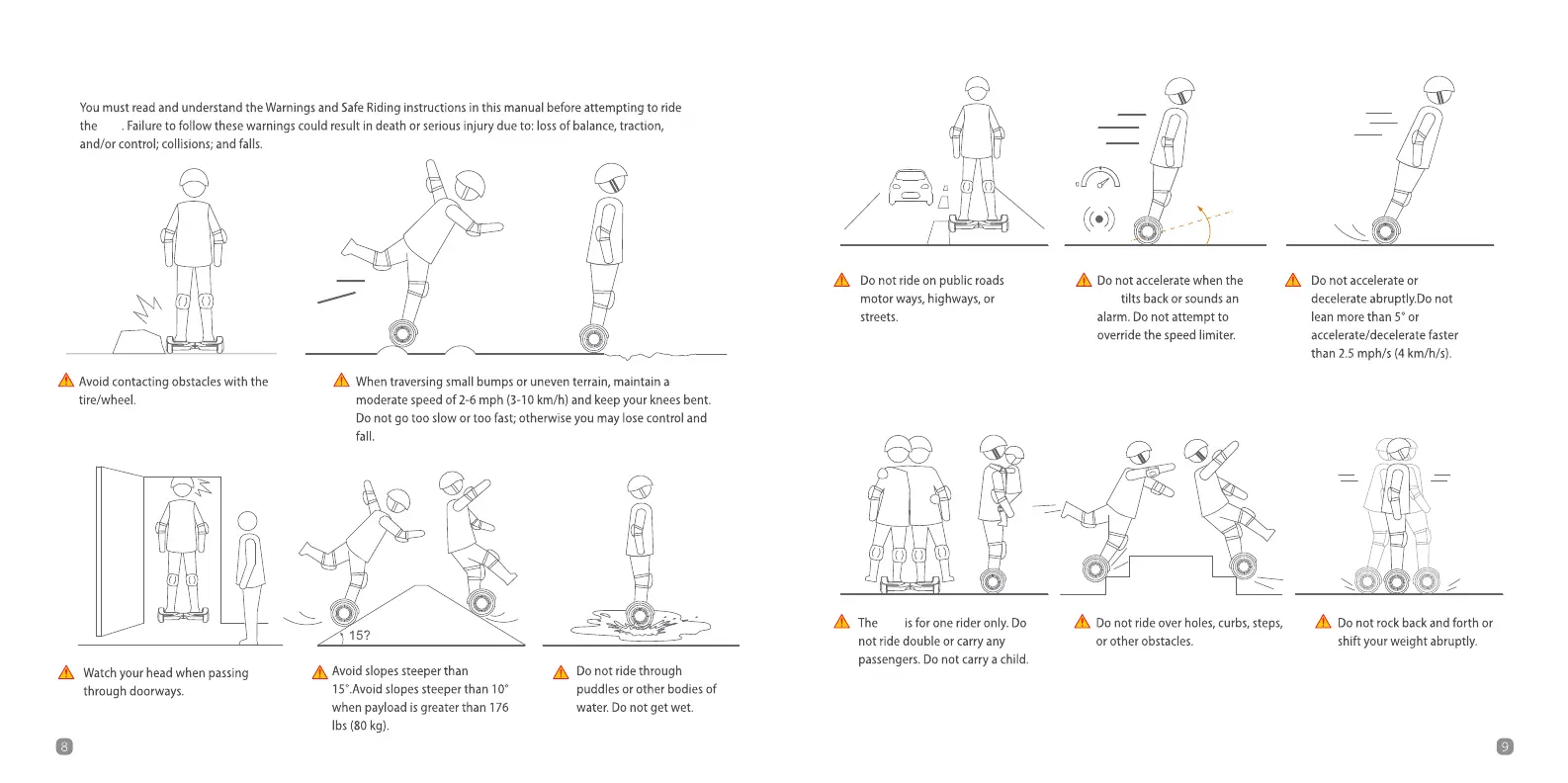 You must read and understand the Warnings and Safe Riding instructions in this manual before attempting to ride the . Failure to follow these warnings could result in death or serious injury due to: loss of balance, traction, and/or control; collisions; and falls.

Avoid contacting obstacles with the tire/wheel.

When traversing small bumps or uneven terrain, maintain a moderate speed of 2-6 mph (3-10 km/h) and keep your knees bent. Do not go too slow or too fast; otherwise you may lose control and fall.

15?

Watch your head when passing through doorways.

Avoid slopes steeper than 15°.Avoid slopes steeper than 10° when payload is greater than 176 lbs (80 kg).

Do not ride through puddles or other bodies of water. Do not get wet.

8

Do not ride on public roads motor ways, highways, or streets.

Do not accelerate when the tilts back or sounds an alarm. Do not attempt to override the speed limiter.

Do not accelerate or decelerate abruptly.Do not lean more than 5° or accelerate/decelerate faster than 2.5 mph/s (4 km/h/s).

The is for one rider only. Do not ride double or carry any passengers. Do not carry a child.

Do not ride over holes, curbs, steps, or other obstacles.

Do not rock back and forth or shift your weight abruptly.

9