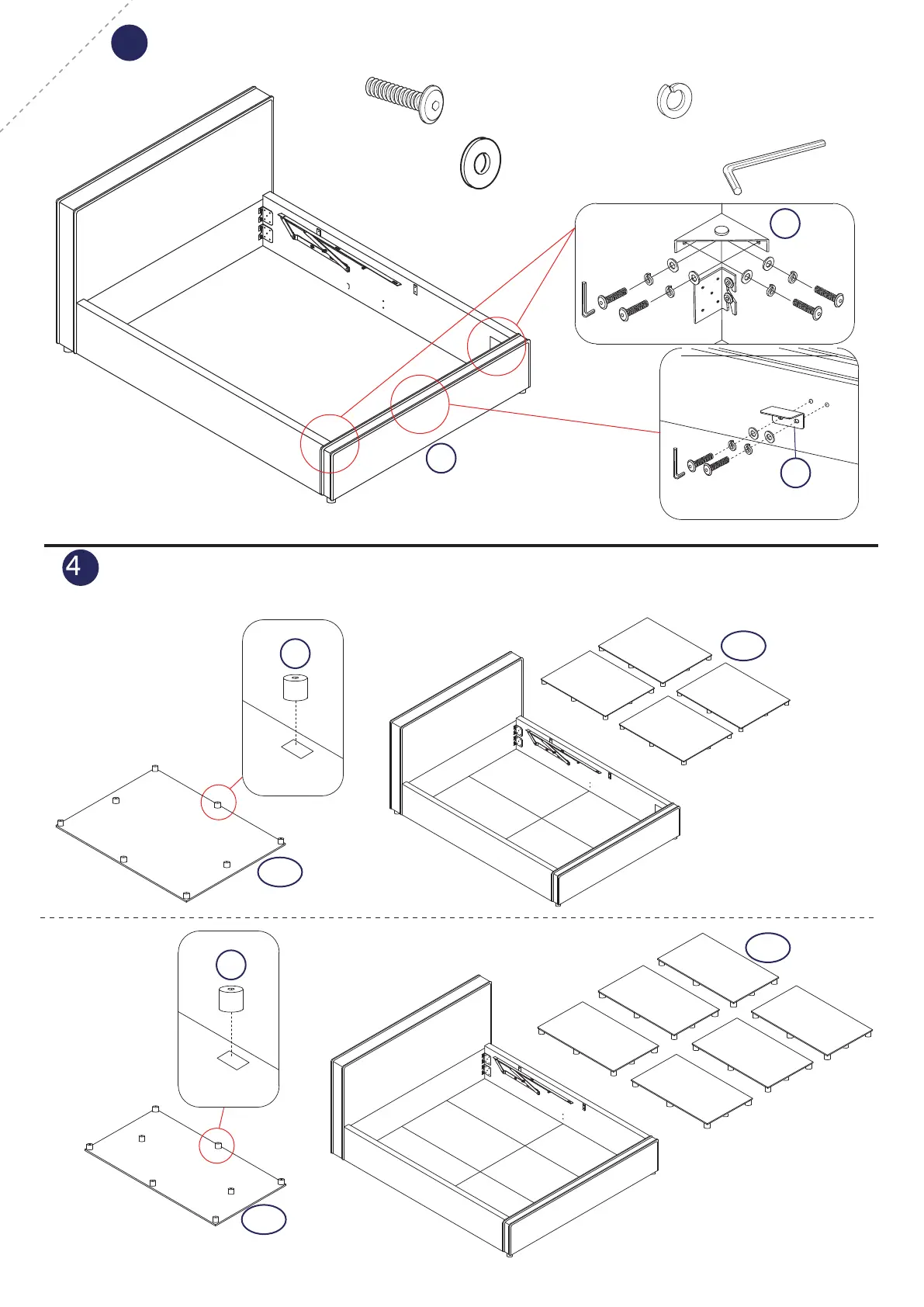 4