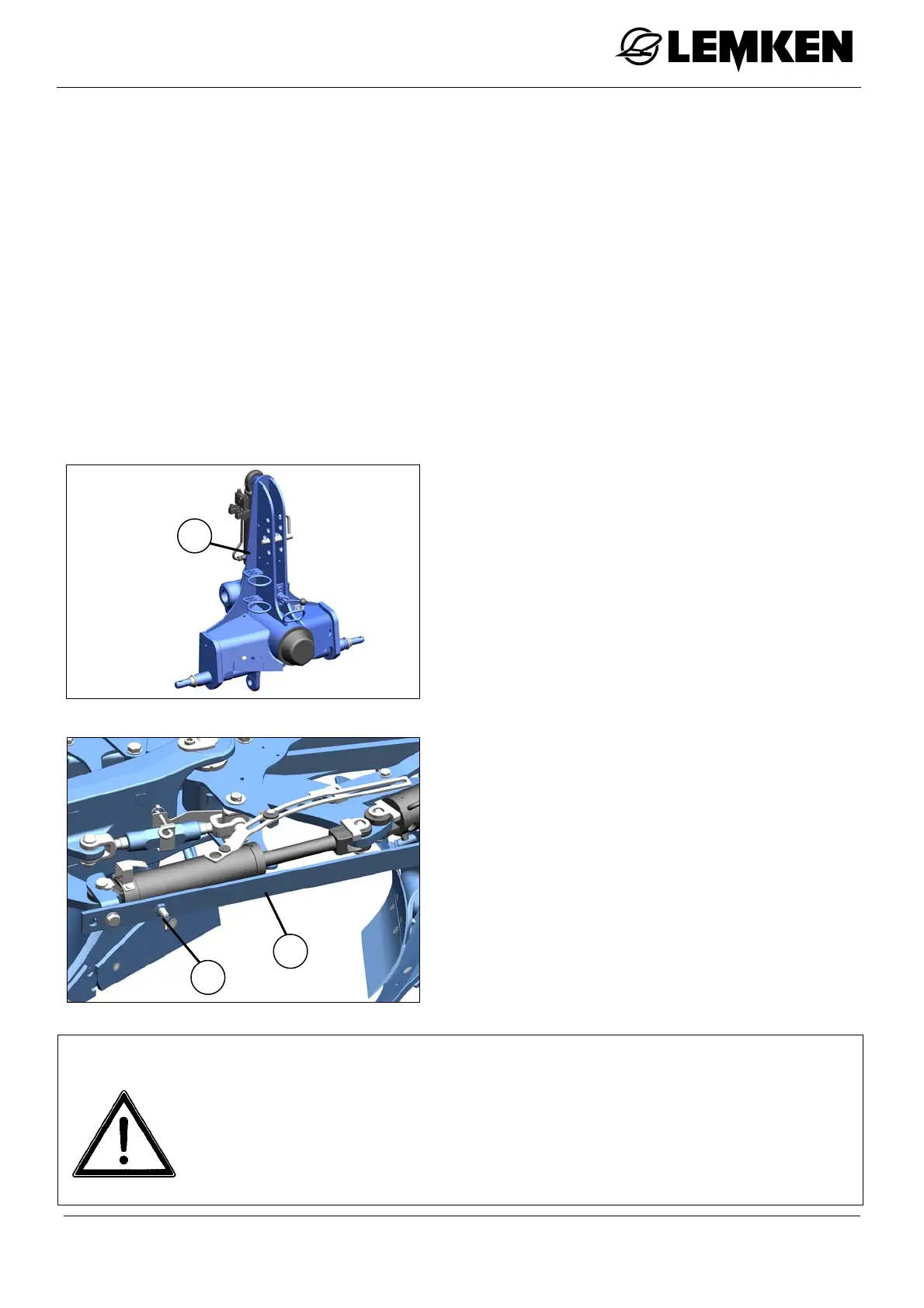 LEMKEN