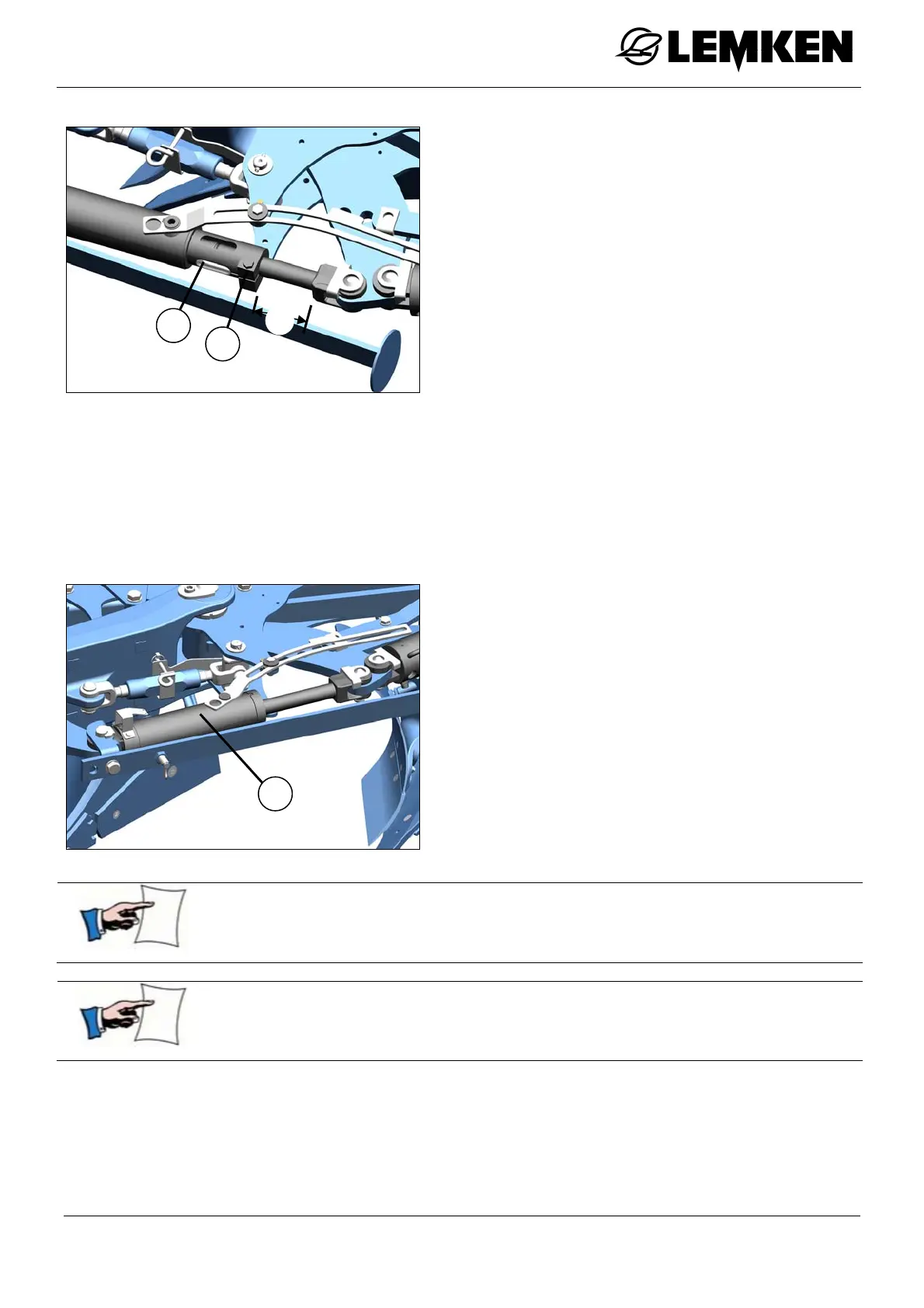 LEMKEN