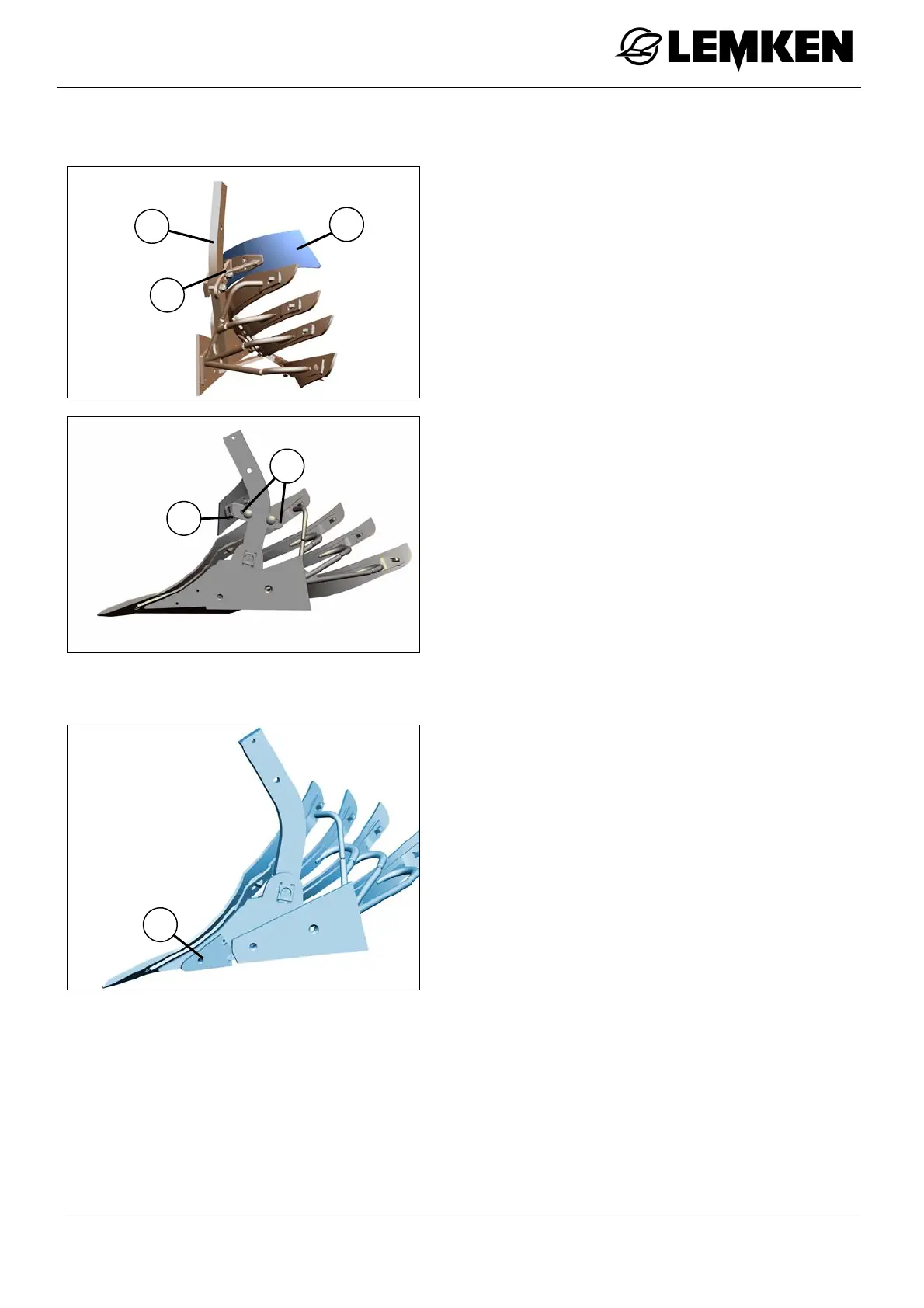 LEMKEN