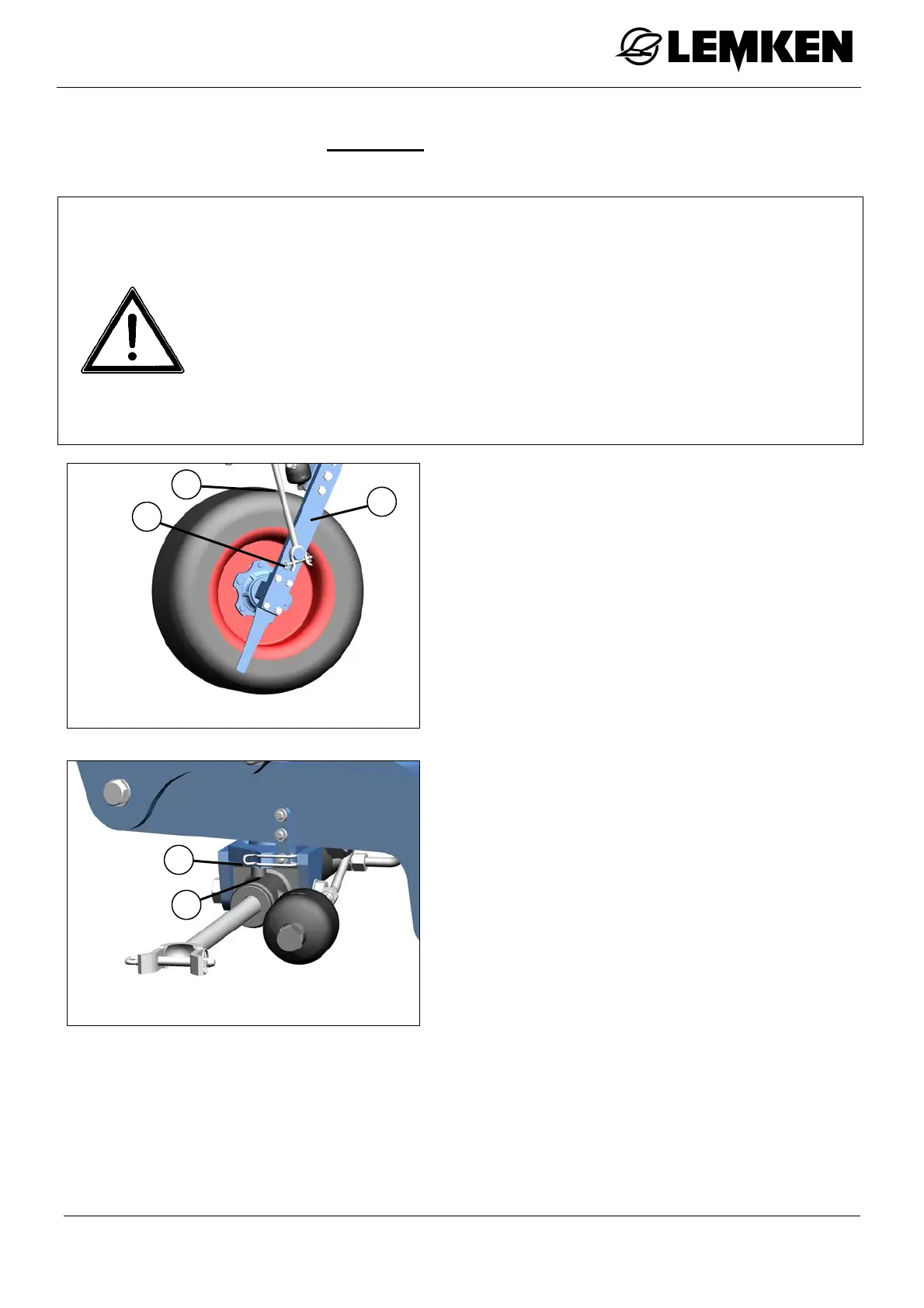 LEMKEN