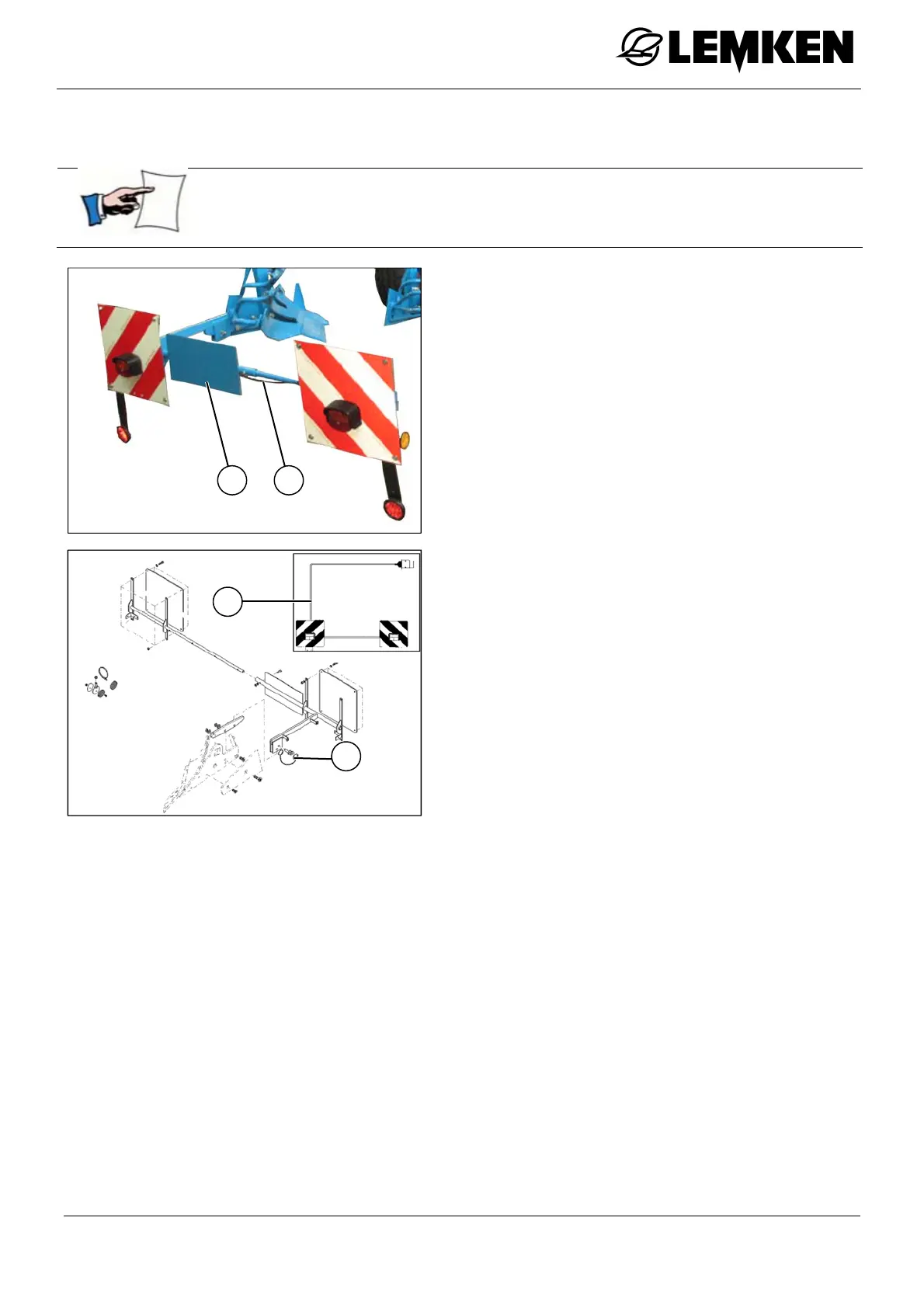 LEMKEN