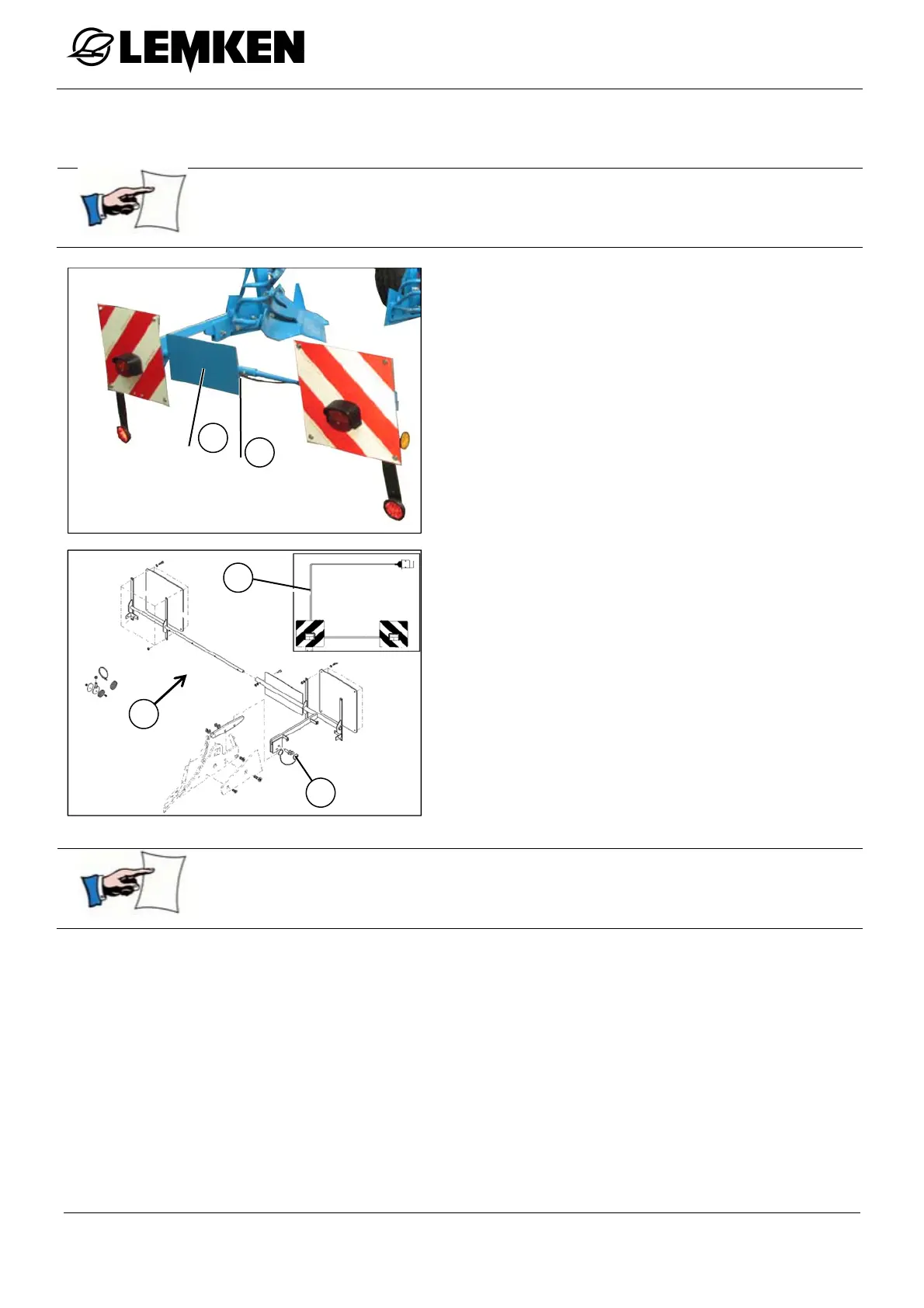 LEMKEN