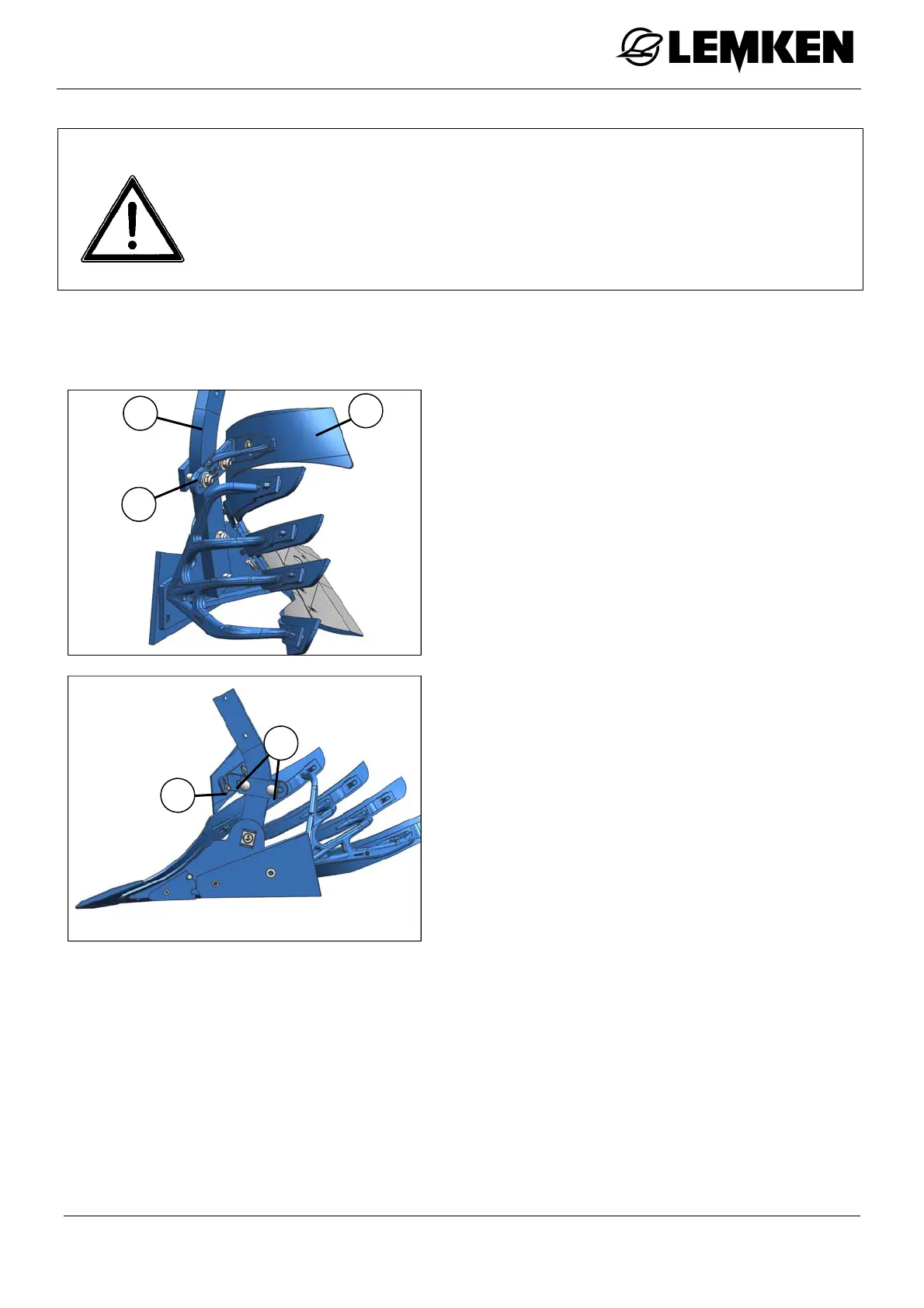 LEMKEN