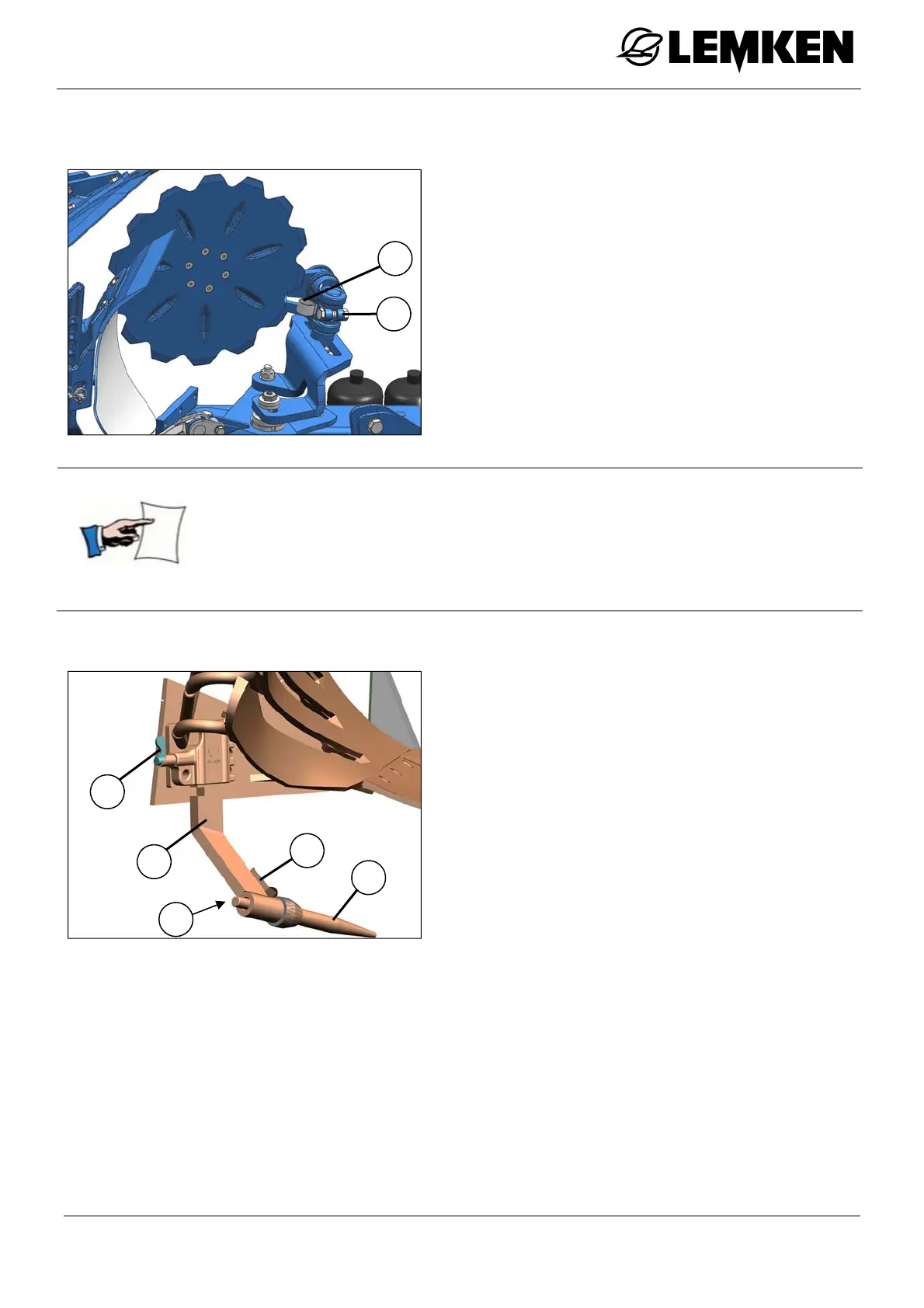 LEMKEN