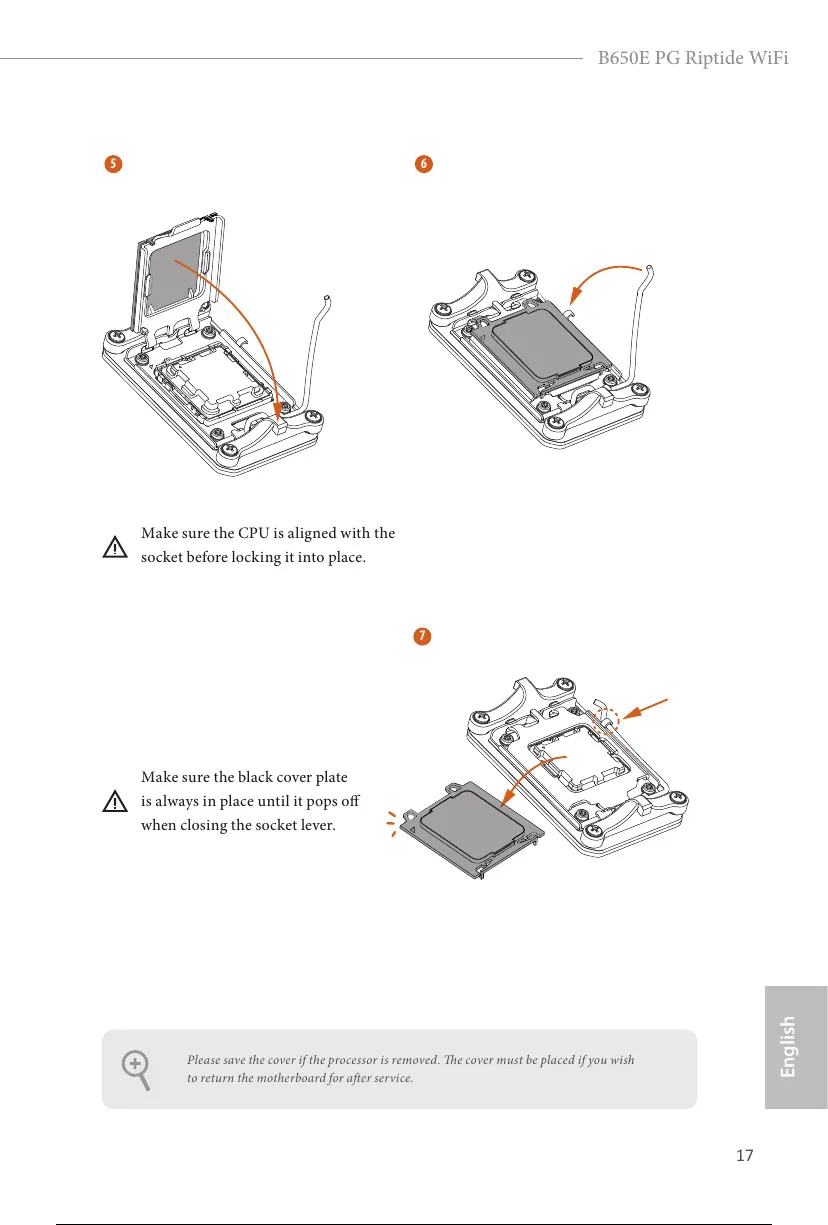 B650E PG Riptide WiFi

5

6

Make sure the CPU is aligned with the socket before locking it into place.

7

Make sure the black cover plate is always in place until it pops off when closing the socket lever.

Please save the cover if the processor is removed. The cover must be placed if you wish to return the motherboard for after service.

English

17