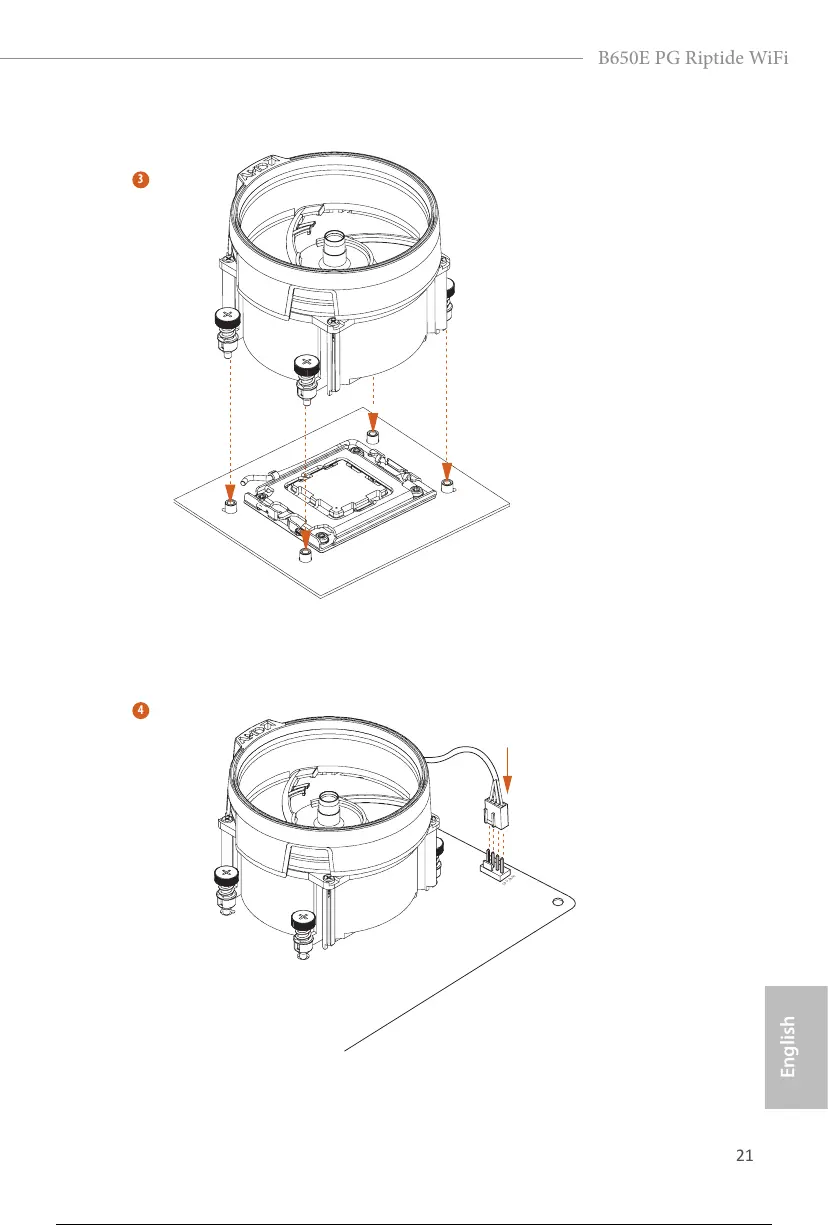 B650E PG Riptide WiFi

3

4

English

21