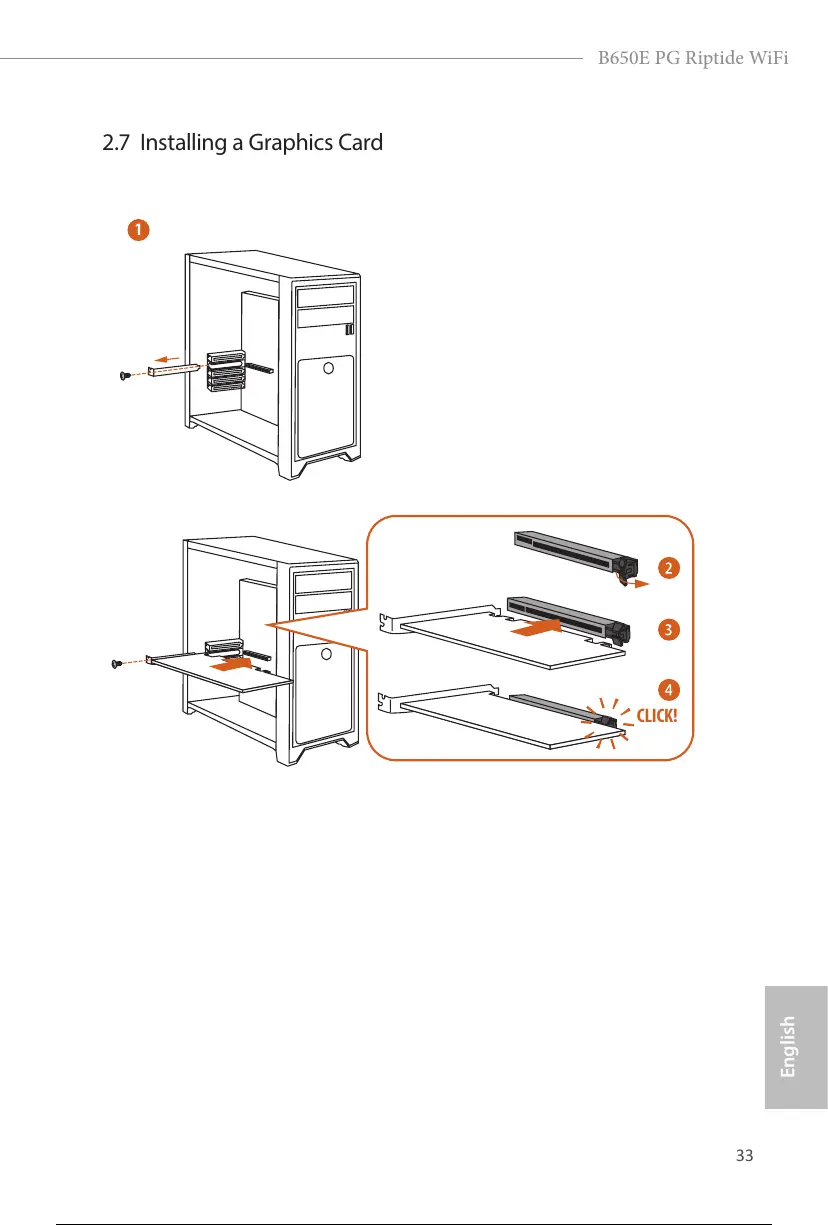 B650E PG Riptide WiFi

2.7 Installing a Graphics Card

1

2

3

4

CLICK!

English

33