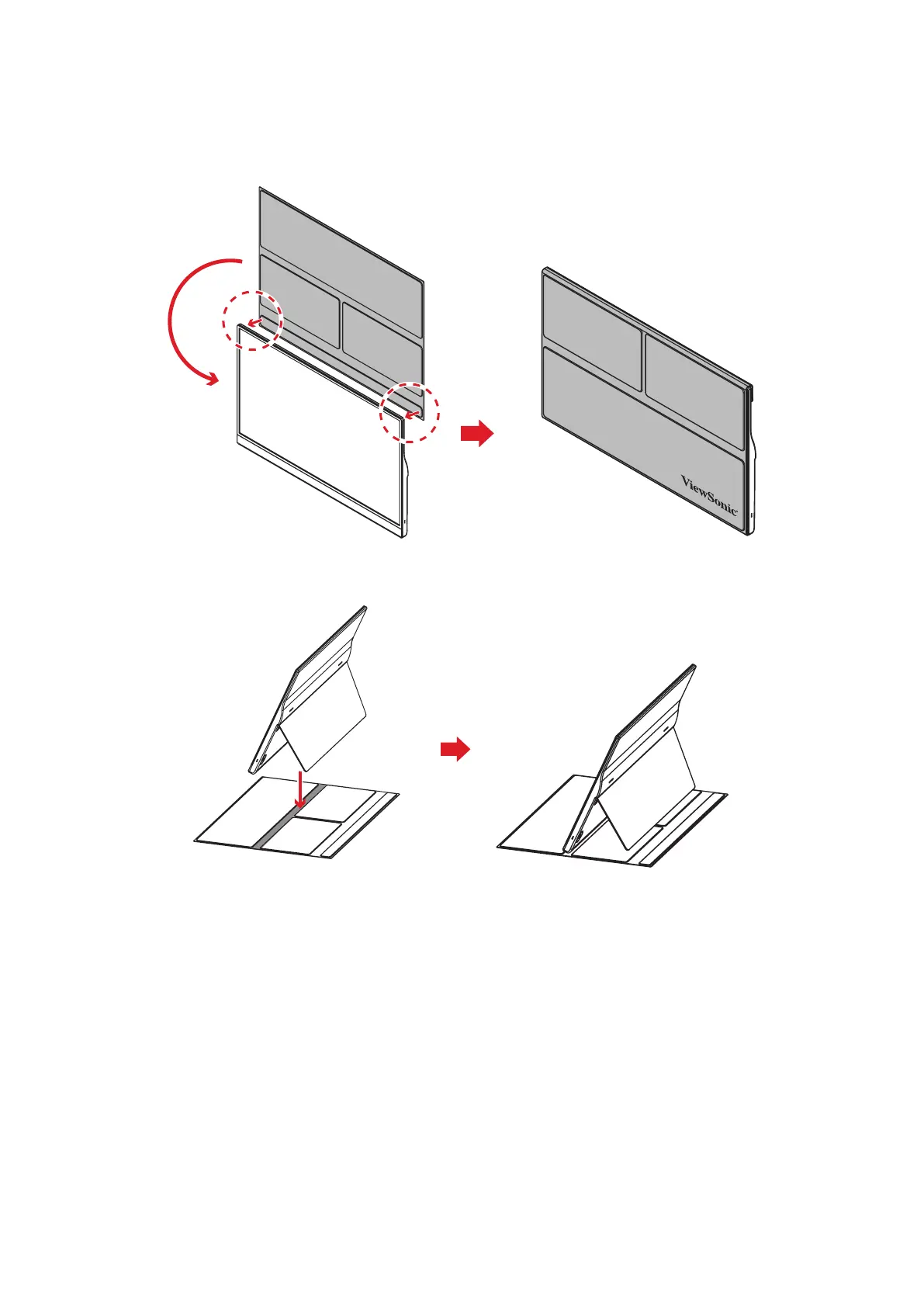 ViewSonic