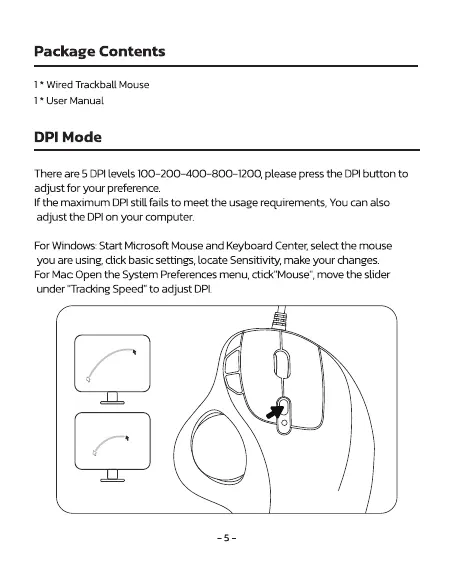 Package Contents

1 * Wired Trackball Mouse
1 * User Manual

DPI Mode

There are 5 DPI levels 100-200-400-800-1200, please press the DPI button to adjust for your preference.
If the maximum DPI still fails to meet the usage requirements, You can also adjust the DPI on your computer.

For Windows: Start Microsoft Mouse and Keyboard Center, select the mouse you are using, click basic settings, locate Sensitivity, make your changes.
For Mac: Open the System Preferences menu, ctick"Mouse", move the slider under "Tracking Speed" to adjust DPI.

- 5 -