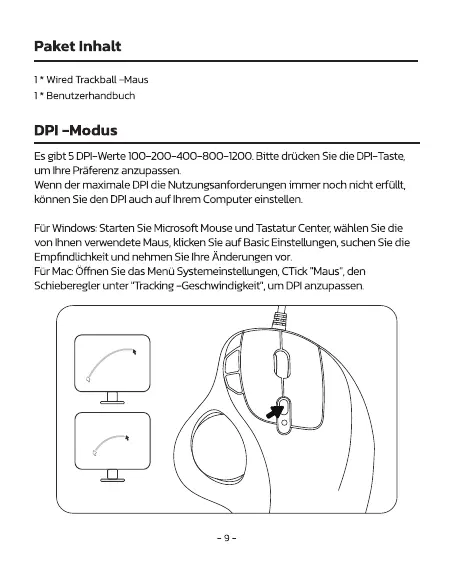 Paket Inhalt

1 * Wired Trackball -Maus
1 * Benutzerhandbuch

DPI -Modus

Es gibt 5 DPI-Werte 100-200-400-800-1200. Bitte drücken Sie die DPI-Taste, um Ihre Präferenz anzupassen.
Wenn der maximale DPI die Nutzungsanforderungen immer noch nicht erfüllt, können Sie den DPI auch auf Ihrem Computer einstellen.

Für Windows: Starten Sie Microsoft Mouse und Tastatur Center, wählen Sie die von Ihnen verwendete Maus, klicken Sie auf Basic Einstellungen, suchen Sie die Empfindlichkeit und nehmen Sie Ihre Änderungen vor.
Für Mac: Öffnen Sie das Menü Systemeinstellungen, CTick "Maus", den Schieberegler unter "Tracking -Geschwindigkeit", um DPI anzupassen.

- 9 -