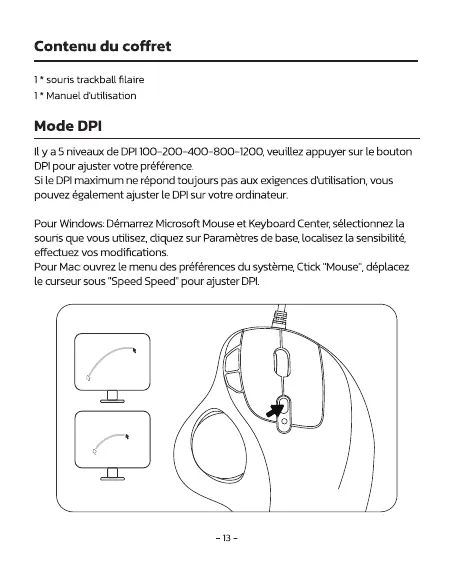 Contenu du coffret

1 * souris trackball filaire
1 * Manuel d'utilisation

Mode DPI

Il y a 5 niveaux de DPI 100-200-400-800-1200, veuillez appuyer sur le bouton DPI pour ajuster votre préférence.
Si le DPI maximum ne répond toujours pas aux exigences d'utilisation, vous pouvez également ajuster le DPI sur votre ordinateur.

Pour Windows: Démarrez Microsoft Mouse et Keyboard Center, sélectionnez la souris que vous utilisez, cliquez sur Paramètres de base, localisez la sensibilité, effectuez vos modifications.
Pour Mac ouvrez le menu des préférences du système, Ctick "Mouse", déplacez le curseur sous "Speed Speed" pour ajuster DPI.

- 13 -