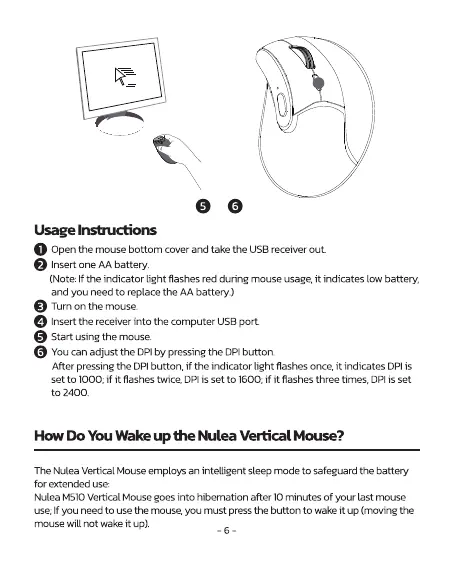 5 6

Usage Instructions

1 Open the mouse bottom cover and take the USB receiver out.
2 Insert one AA battery.
(Note: If the indicator light flashes red during mouse usage, it indicates low battery, and you need to replace the AA battery.)
3 Turn on the mouse.
4 Insert the receiver into the computer USB port.
5 Start using the mouse.
6 You can adjust the DPI by pressing the DPI button.
After pressing the DPI button, if the indicator light flashes once, it indicates DPI is set to 1000; if it flashes twice, DPI is set to 1600; if it flashes three times, DPI is set to 2400.

How Do You Wake up the Nulea Vertical Mouse?

The Nulea Vertical Mouse employs an intelligent sleep mode to safeguard the battery for extended use:
Nulea M510 Vertical Mouse goes into hibernation after 10 minutes of your last mouse use; If you need to use the mouse, you must press the button to wake it up (moving the mouse will not wake it up).

- 6 -